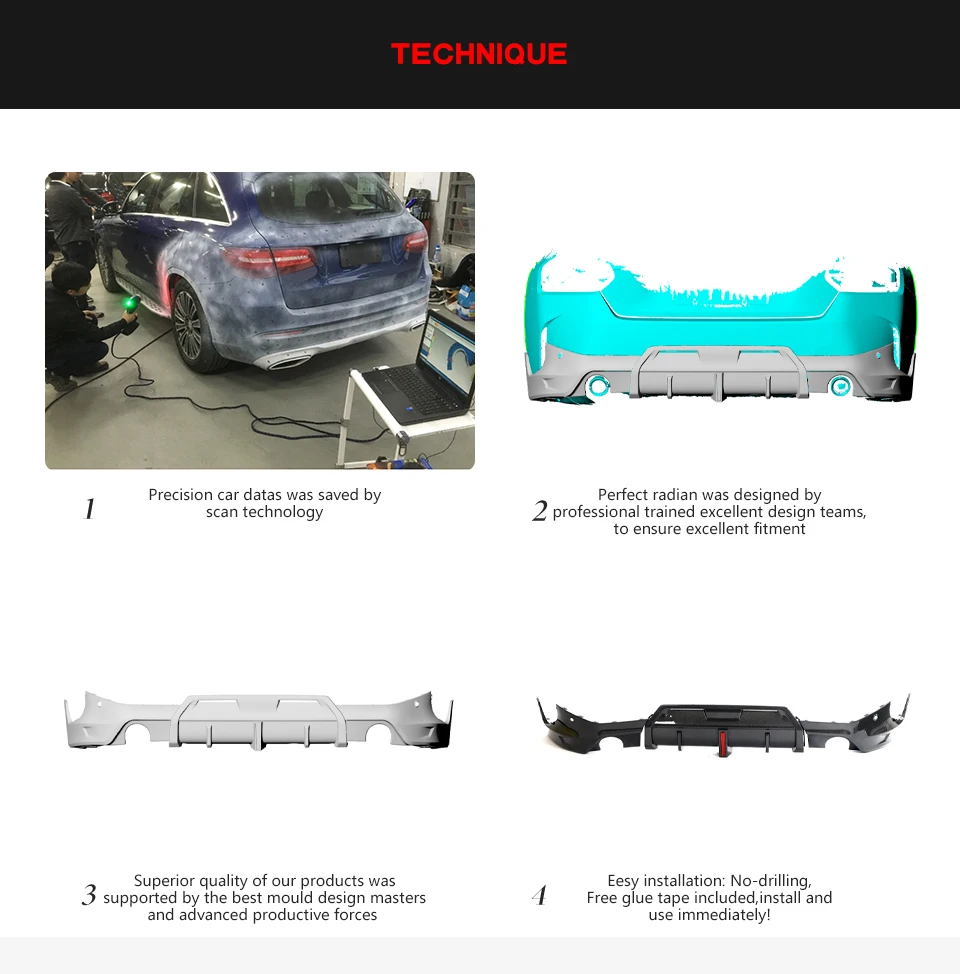 TECHNIQUE

1 Precision car datas was saved by scan technology

2 Perfect radian was designed by professional trained excellent design teams, to ensure excellent fitment

3 Superior quality of our products was supported by the best mould design masters and advanced productive forces

4 Eesy installation: No-drilling, Free glue tape included,install and use immediately!