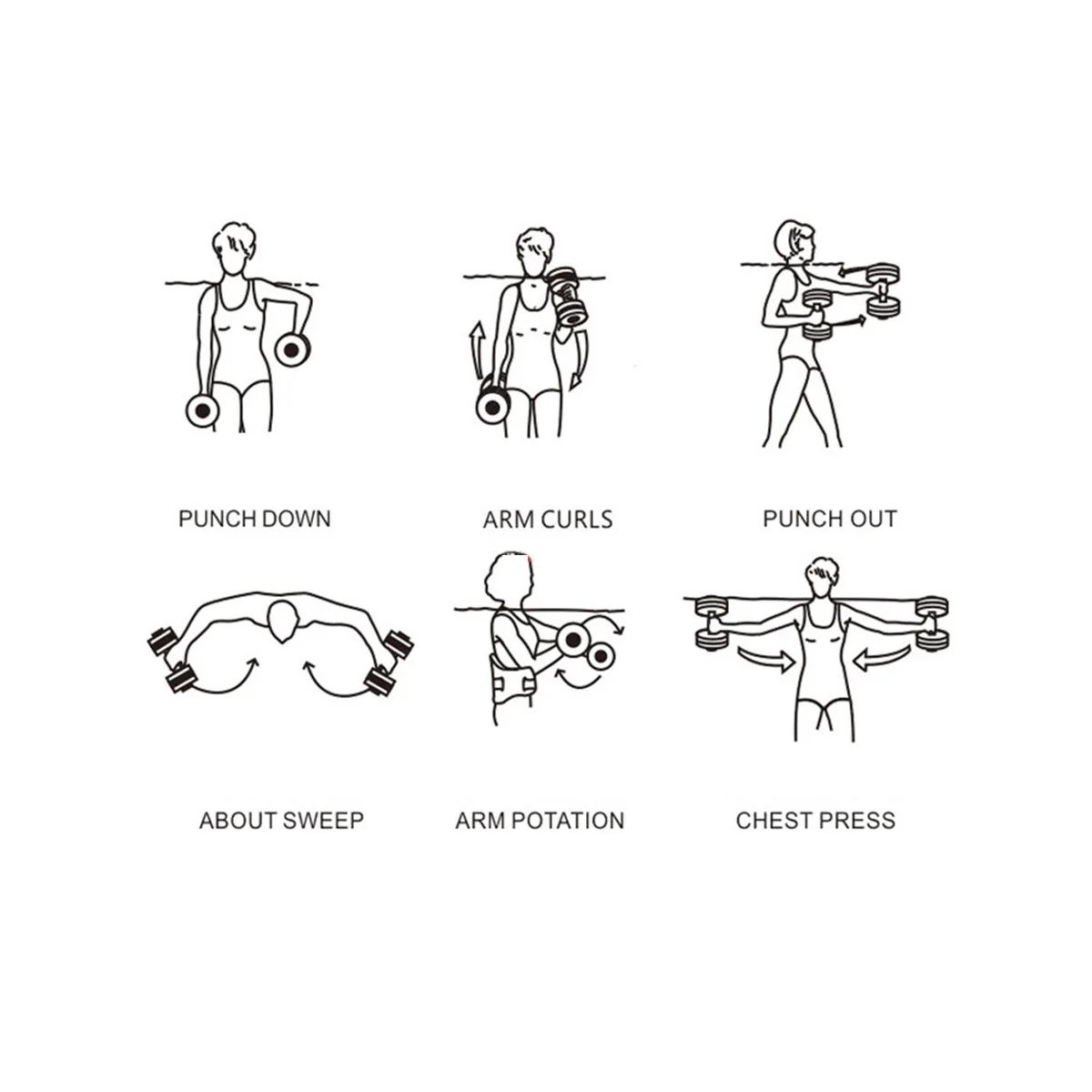 PUNCH DOWN

ARM CURLS

PUNCH OUT

ABOUT SWEEP

ARM POTATION

CHEST PRESS