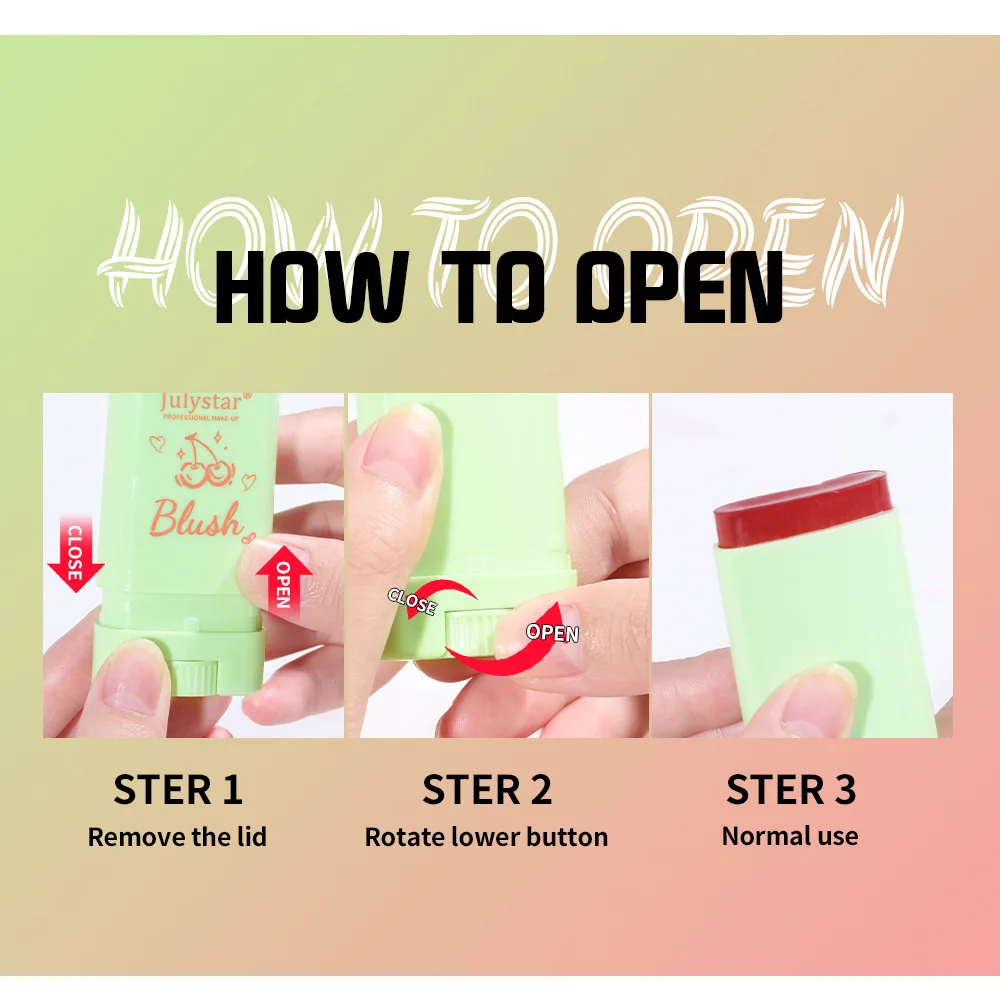 HOW TO OPEN

HOW TO OPEN

Julystar®
PROFESSIONAL MAKE-UP
Blush

CLOSE

OPEN

CLOSE

OPEN

STER 1
Remove the lid

STER 2
Rotate lower button

STER 3
Normal use