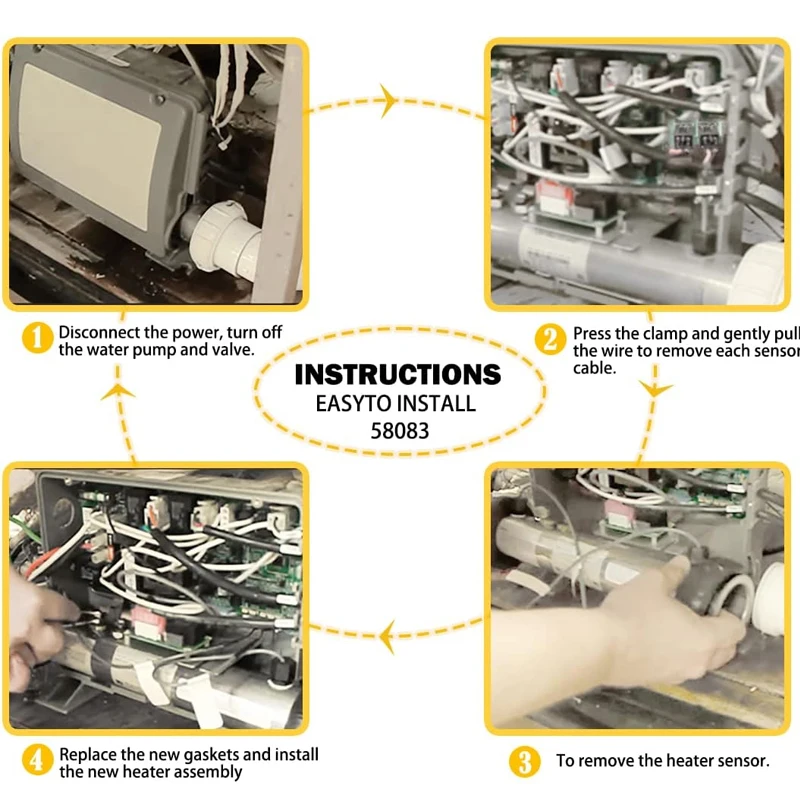 1 Disconnect the power, turn off the water pump and valve.

2 Press the clamp and gently pull the wire to remove each sensor cable.

INSTRUCTIONS
EASYTO INSTALL
58083

4 Replace the new gaskets and install the new heater assembly

3 To remove the heater sensor.