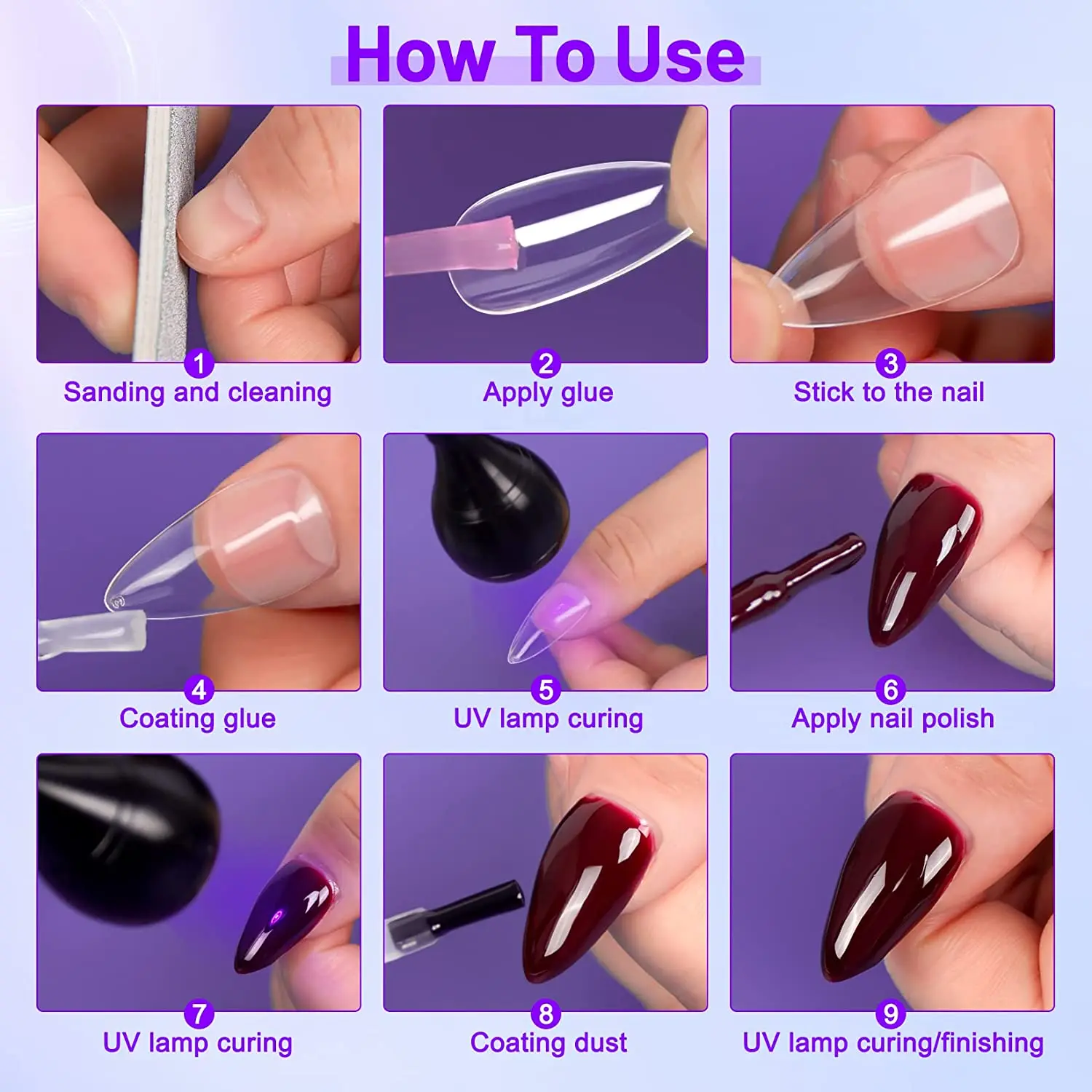 How To Use

1
Sanding and cleaning

2
Apply glue

3
Stick to the nail

4
Coating glue

5
UV lamp curing

6
Apply nail polish

7
UV lamp curing

8
Coating dust

9
UV lamp curing/finishing