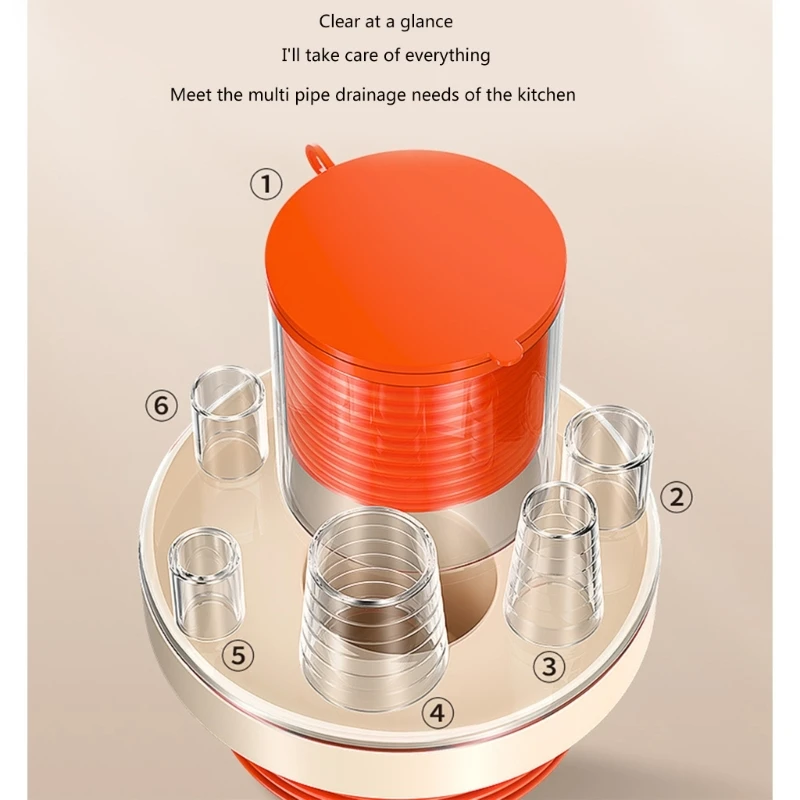 Clear at a glance

I'll take care of everything

Meet the multi pipe drainage needs of the kitchen

①

⑥

②

⑤

③

④