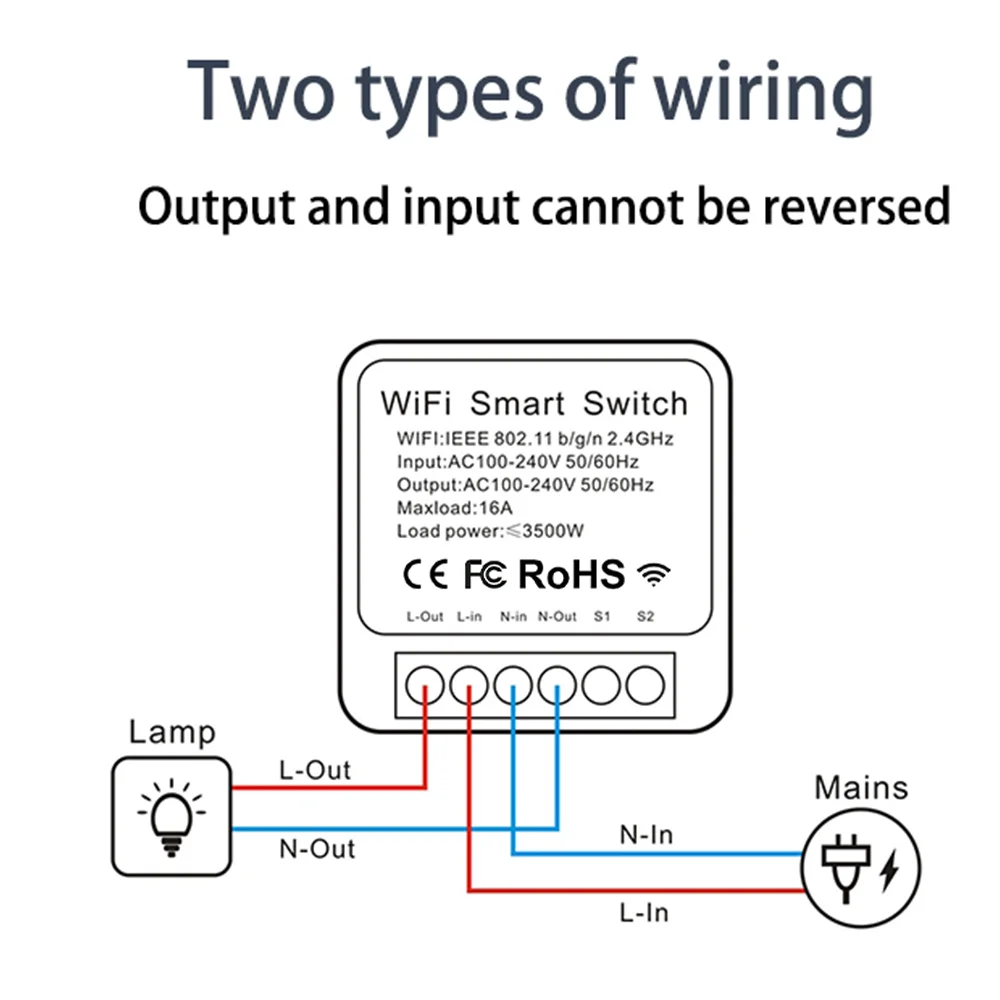 Two types of wiring

Output and input cannot be reversed

WiFi Smart Switch

WIFI:IEEE 802.11 b/g/n 2.4GHz
Input:AC100-240V 50/60Hz
Output:AC100-240V 50/60Hz
Maxload:16A
Load power:≤3500W

CE FC RoHS

L-Out L-in N-in N-Out S1 S2

Lamp

L-Out

N-Out

Mains

N-In

L-In