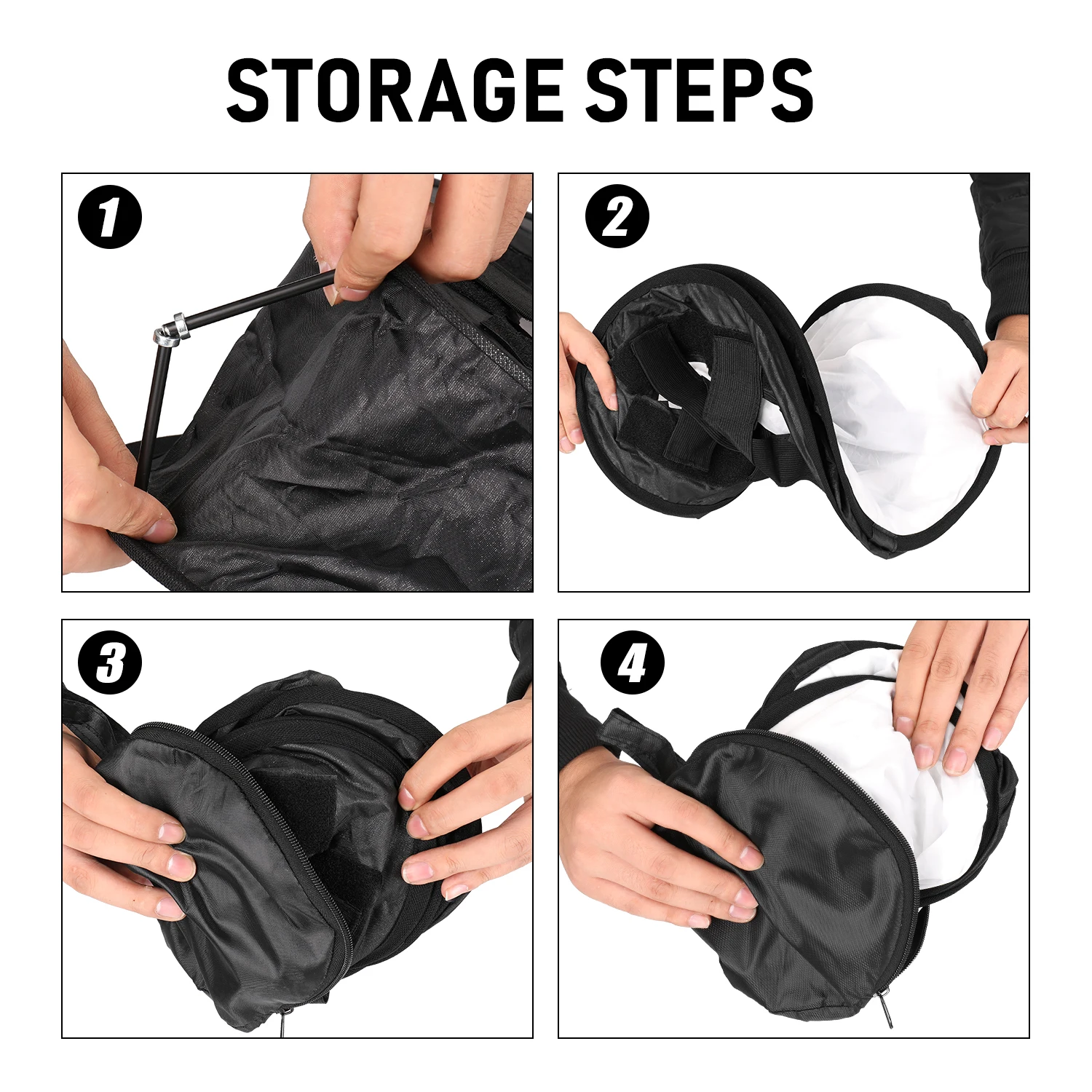 STORAGE STEPS

1

2

3

4