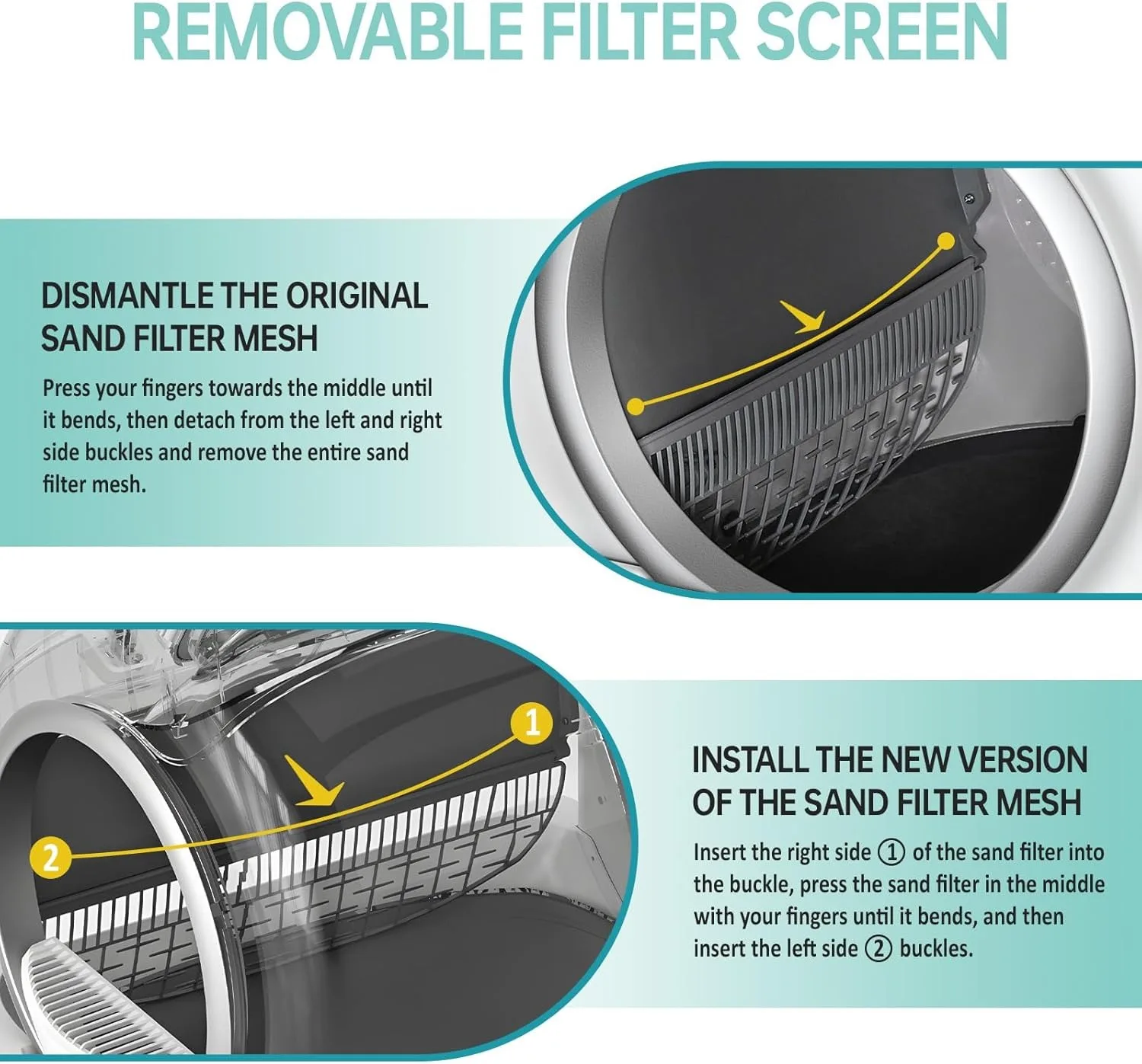 REMOVABLE FILTER SCREEN

DISMANTLE THE ORIGINAL SAND FILTER MESH

Press your fingers towards the middle until it bends, then detach from the left and right side buckles and remove the entire sand filter mesh.

1

2

INSTALL THE NEW VERSION OF THE SAND FILTER MESH

Insert the right side ① of the sand filter into the buckle, press the sand filter in the middle with your fingers until it bends, and then insert the left side ② buckles.