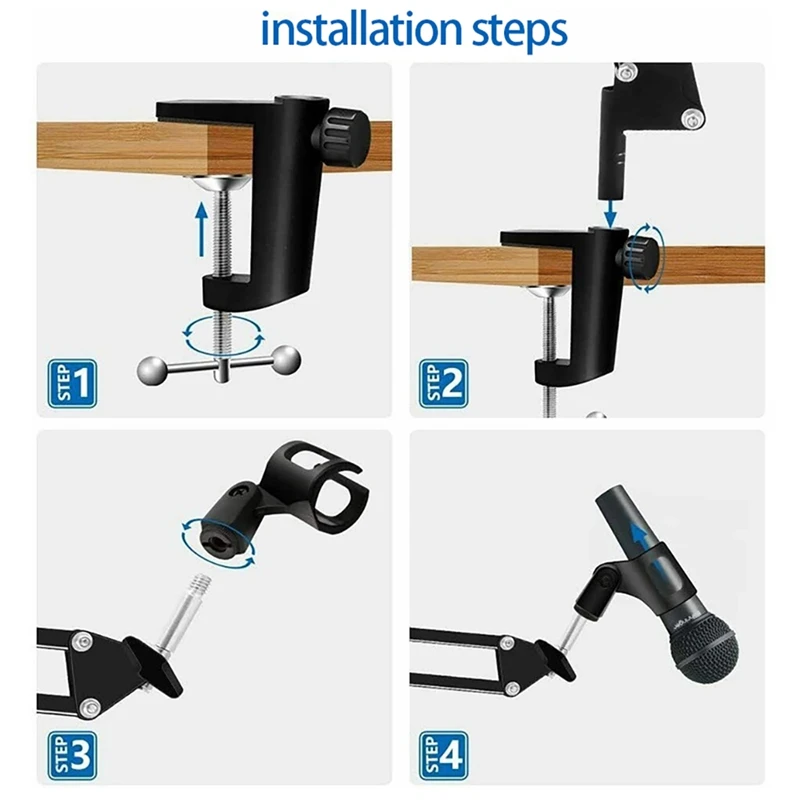 installation steps

STEP 1

STEP 2

STEP 3

STEP 4