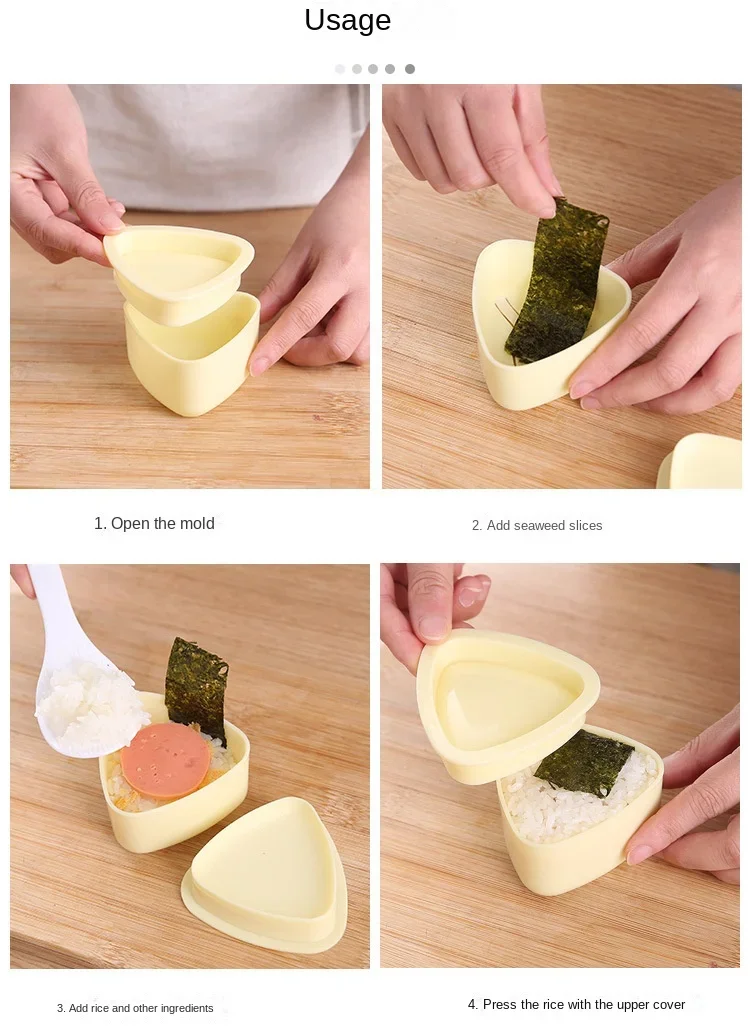 Usage

1. Open the mold

2. Add seaweed slices

3. Add rice and other ingredients

4. Press the rice with the upper cover