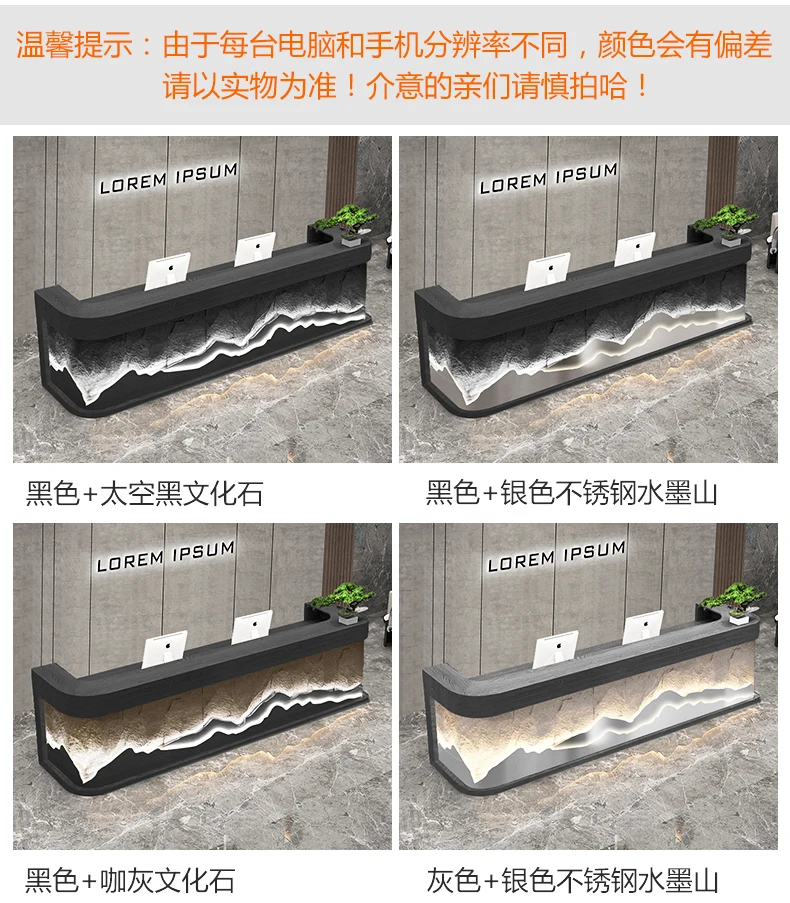 温馨提示：由于每台电脑和手机分辨率不同，颜色会有偏差 请以实物为准！介意的亲们请慎拍哈！

LOREM IPSUM

黑色+太空黑文化石

LOREM IPSUM

黑色+银色不锈钢水墨山

LOREM IPSUM

黑色+咖灰文化石

LOREM IPSUM

灰色+银色不锈钢水墨山