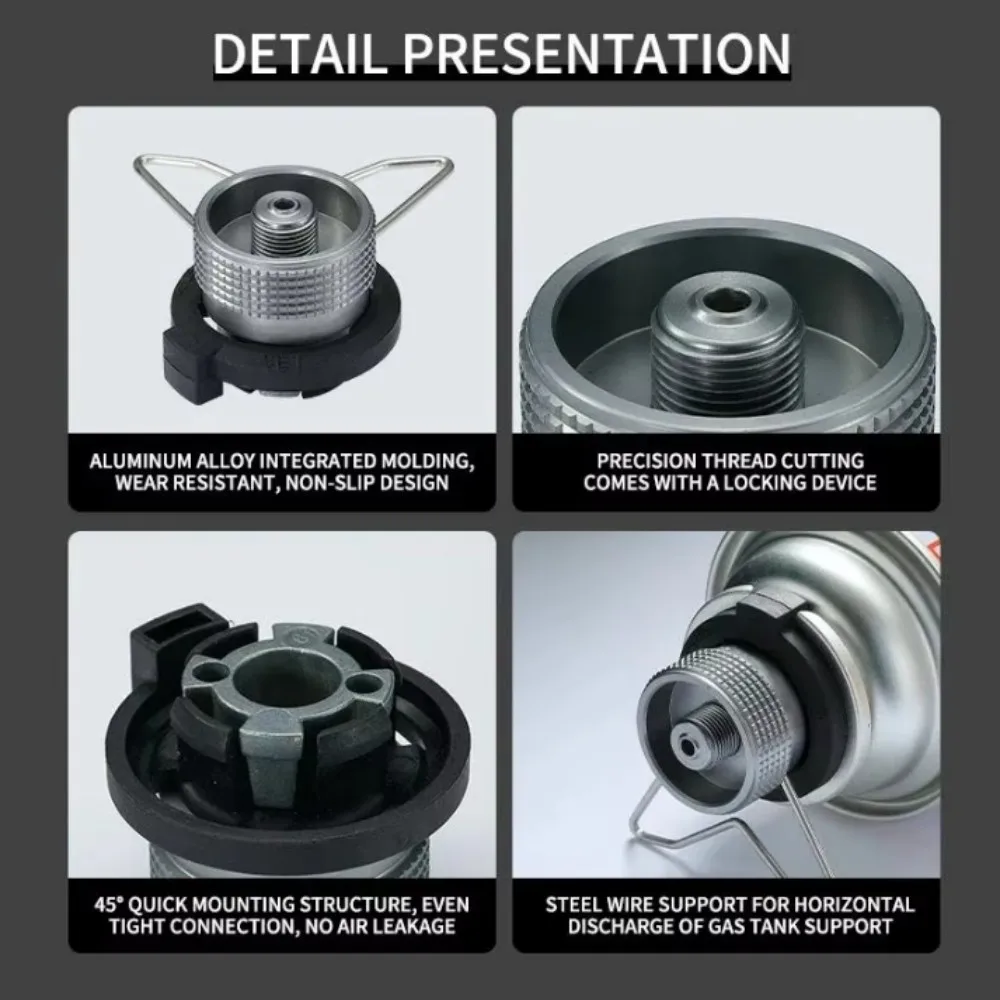 DETAIL PRESENTATION

ALUMINUM ALLOY INTEGRATED MOLDING, WEAR RESISTANT, NON-SLIP DESIGN

PRECISION THREAD CUTTING COMES WITH A LOCKING DEVICE

45° QUICK MOUNTING STRUCTURE, EVEN TIGHT CONNECTION, NO AIR LEAKAGE

STEEL WIRE SUPPORT FOR HORIZONTAL DISCHARGE OF GAS TANK SUPPORT