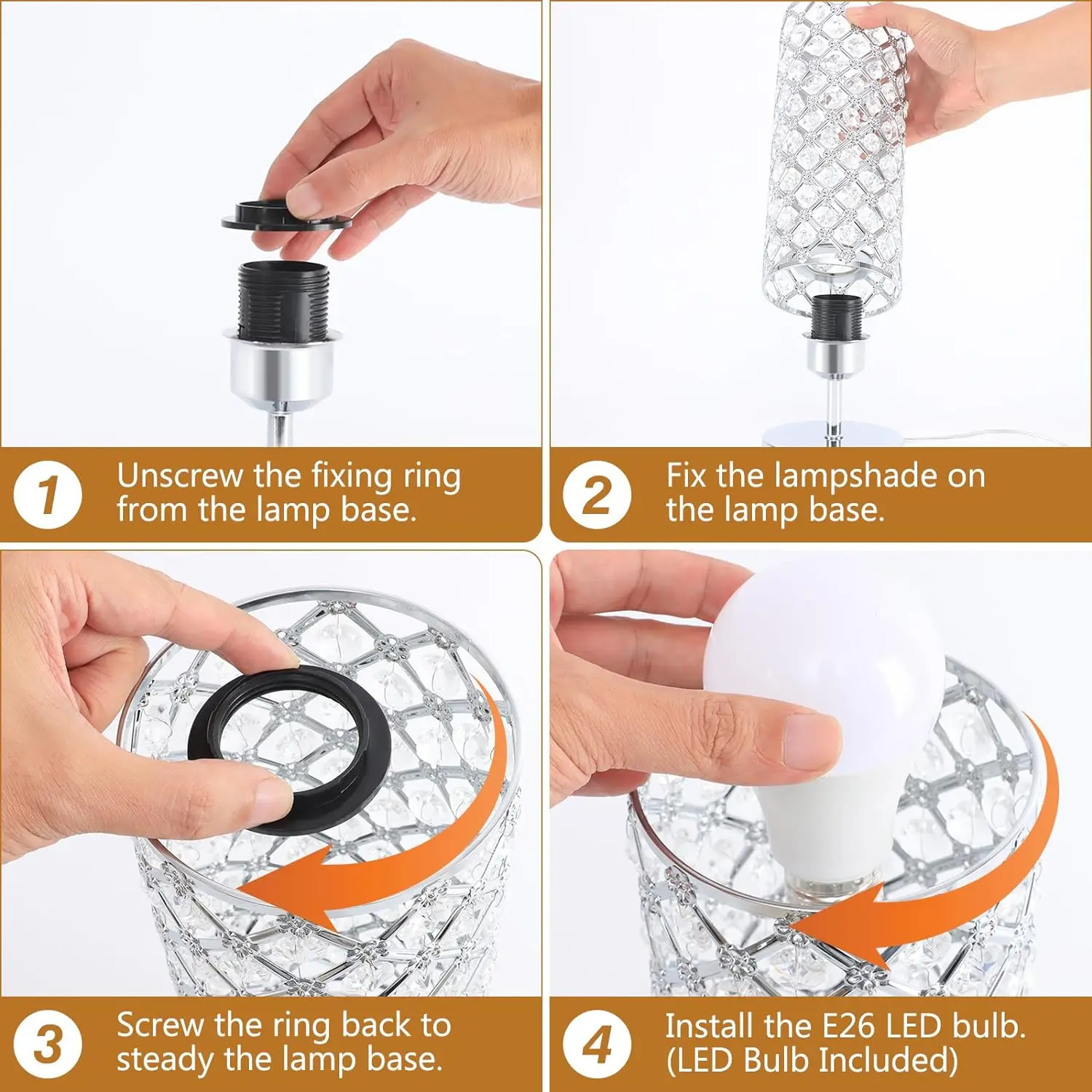 1 Unscrew the fixing ring from the lamp base.

2 Fix the lampshade on the lamp base.

3 Screw the ring back to steady the lamp base.

4 Install the E26 LED bulb. (LED Bulb Included)