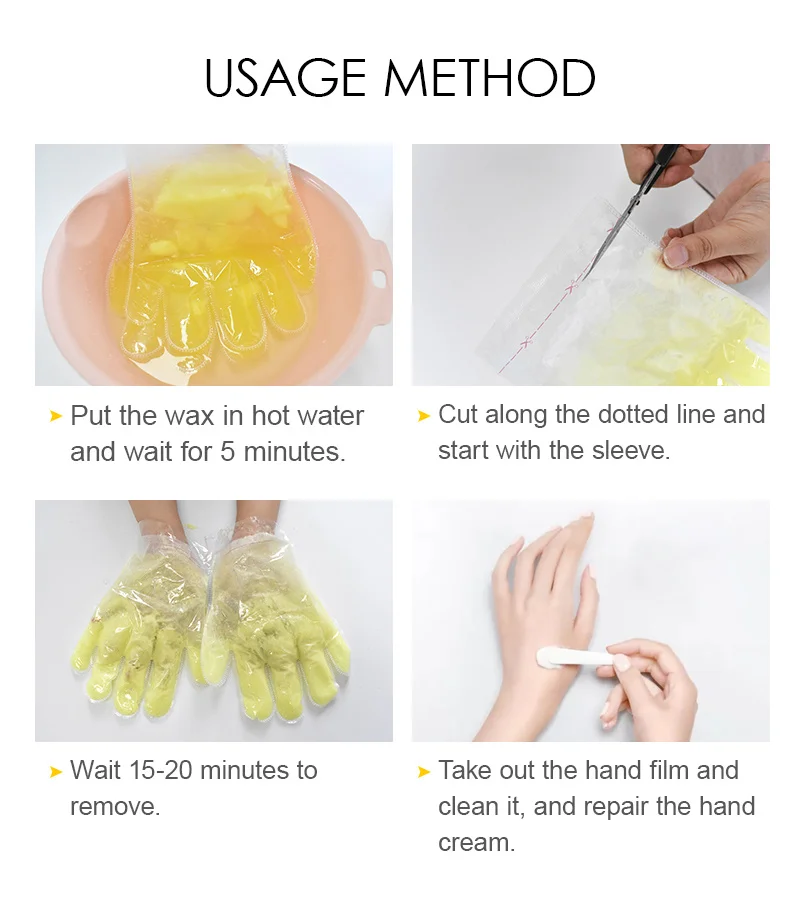 USAGE METHOD

➤ Put the wax in hot water and wait for 5 minutes.

➤ Cut along the dotted line and start with the sleeve.

➤ Wait 15-20 minutes to remove.

➤ Take out the hand film and clean it, and repair the hand cream.