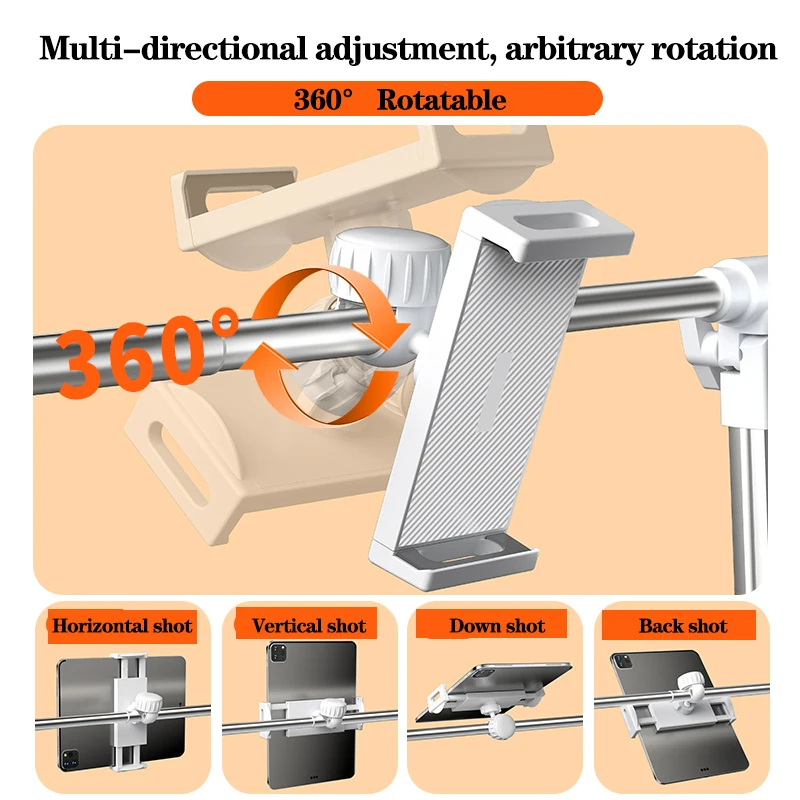 Multi-directional adjustment, arbitrary rotation

360° Rotatable

360°

Horizontal shot

Vertical shot

Down shot

Back shot