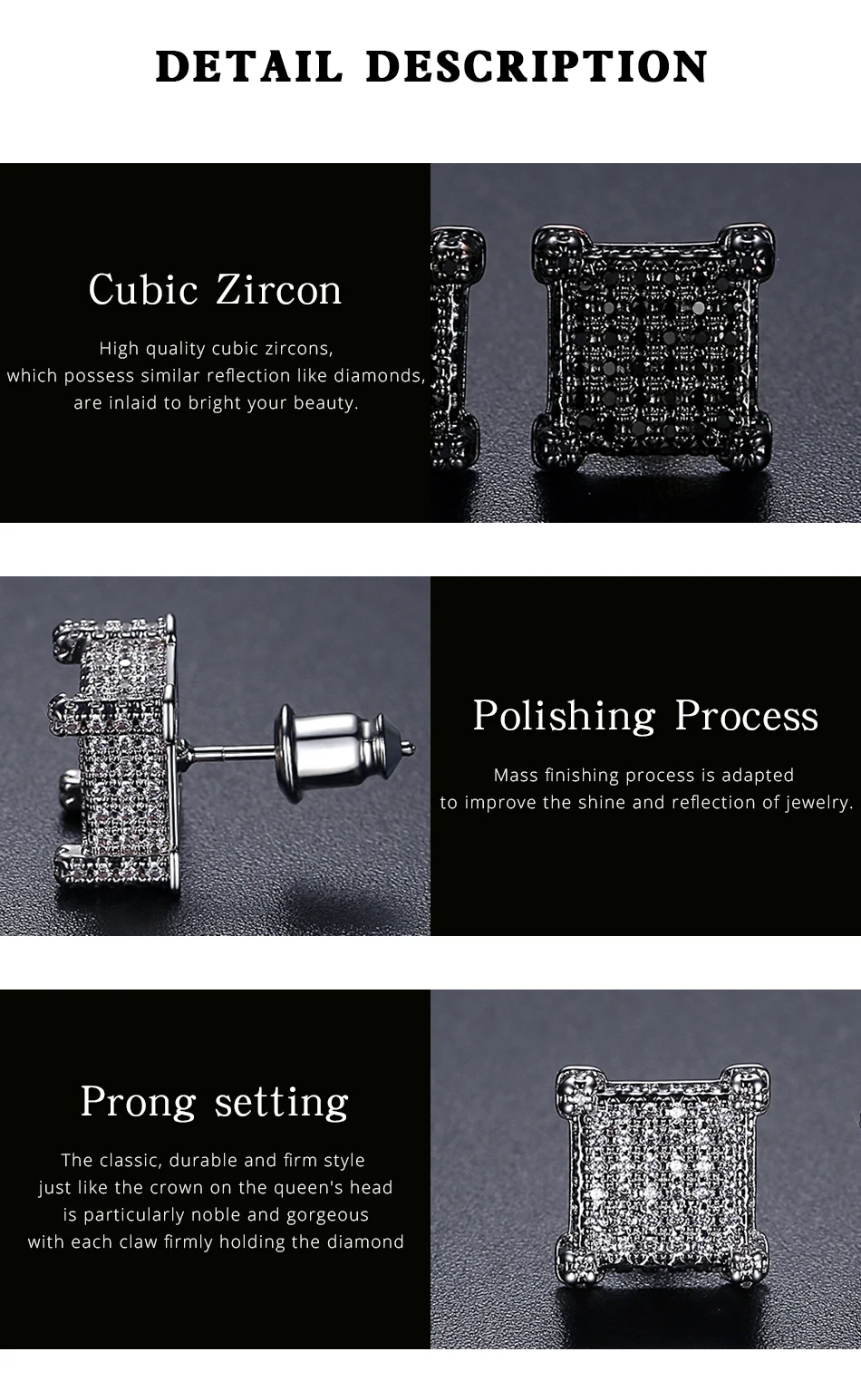 DETAIL DESCRIPTION

Cubic Zircon

High quality cubic zircons, which possess similar reflection like diamonds, are inlaid to bright your beauty.

Polishing Process

Mass finishing process is adapted to improve the shine and reflection of jewelry.

Prong setting

The classic, durable and firm style just like the crown on the queen's head is particularly noble and gorgeous with each claw firmly holding the diamond