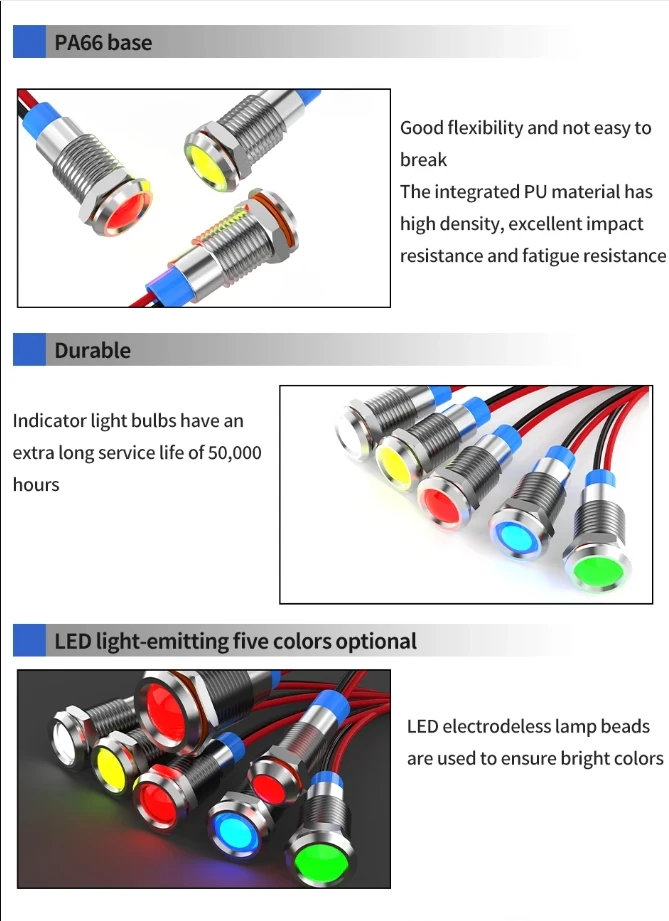 PA66 base

Good flexibility and not easy to break
The integrated PU material has high density, excellent impact resistance and fatigue resistance

Durable

Indicator light bulbs have an extra long service life of 50,000 hours

LED light-emitting five colors optional

LED electrodeless lamp beads are used to ensure bright colors