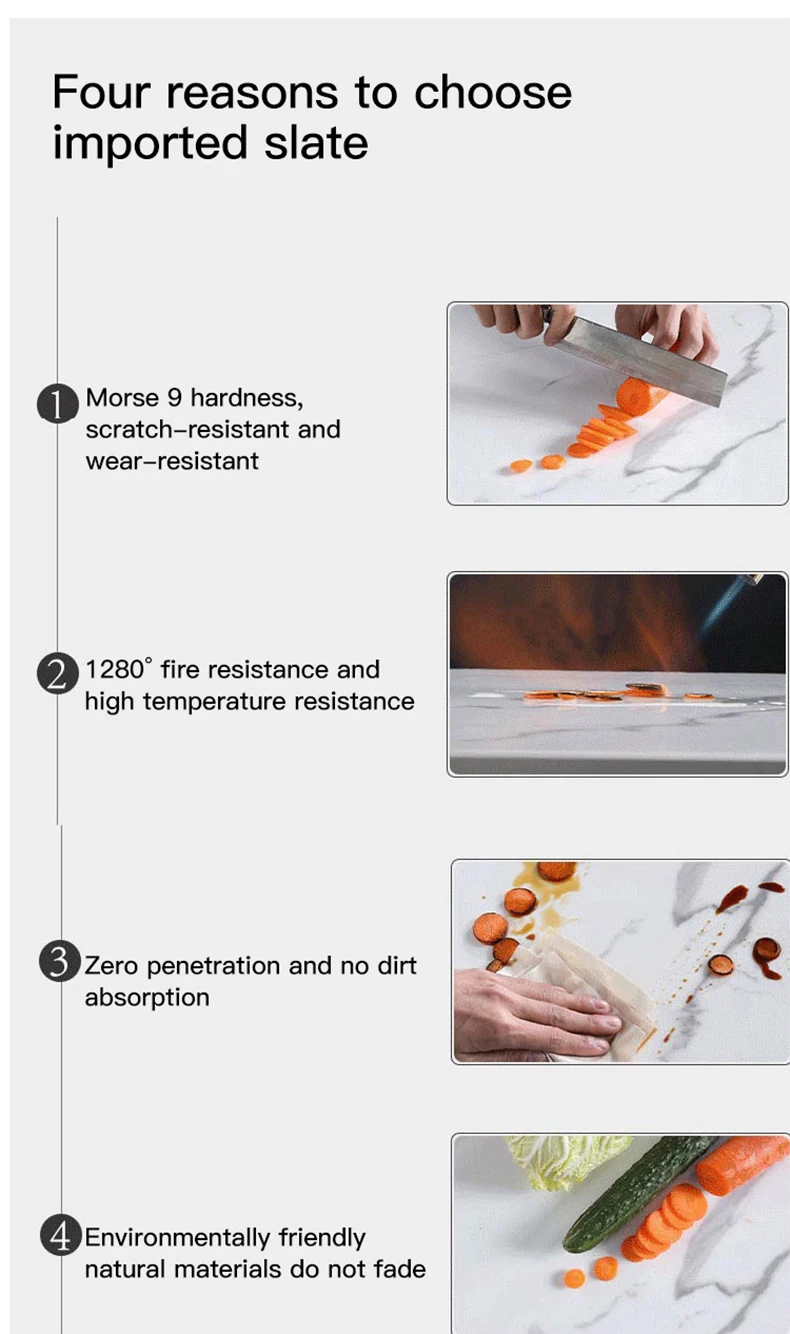 Four reasons to choose imported slate

1 Morse 9 hardness, scratch-resistant and wear-resistant

2 1280° fire resistance and high temperature resistance

3 Zero penetration and no dirt absorption

4 Environmentally friendly natural materials do not fade