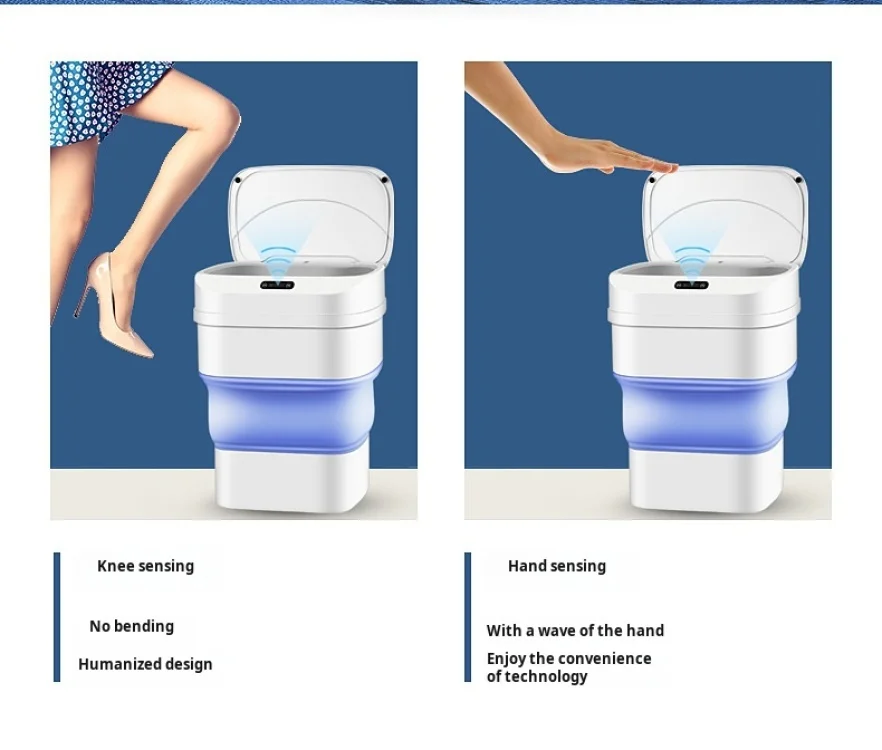 Knee sensing

No bending

Humanized design

Hand sensing

With a wave of the hand

Enjoy the convenience of technology