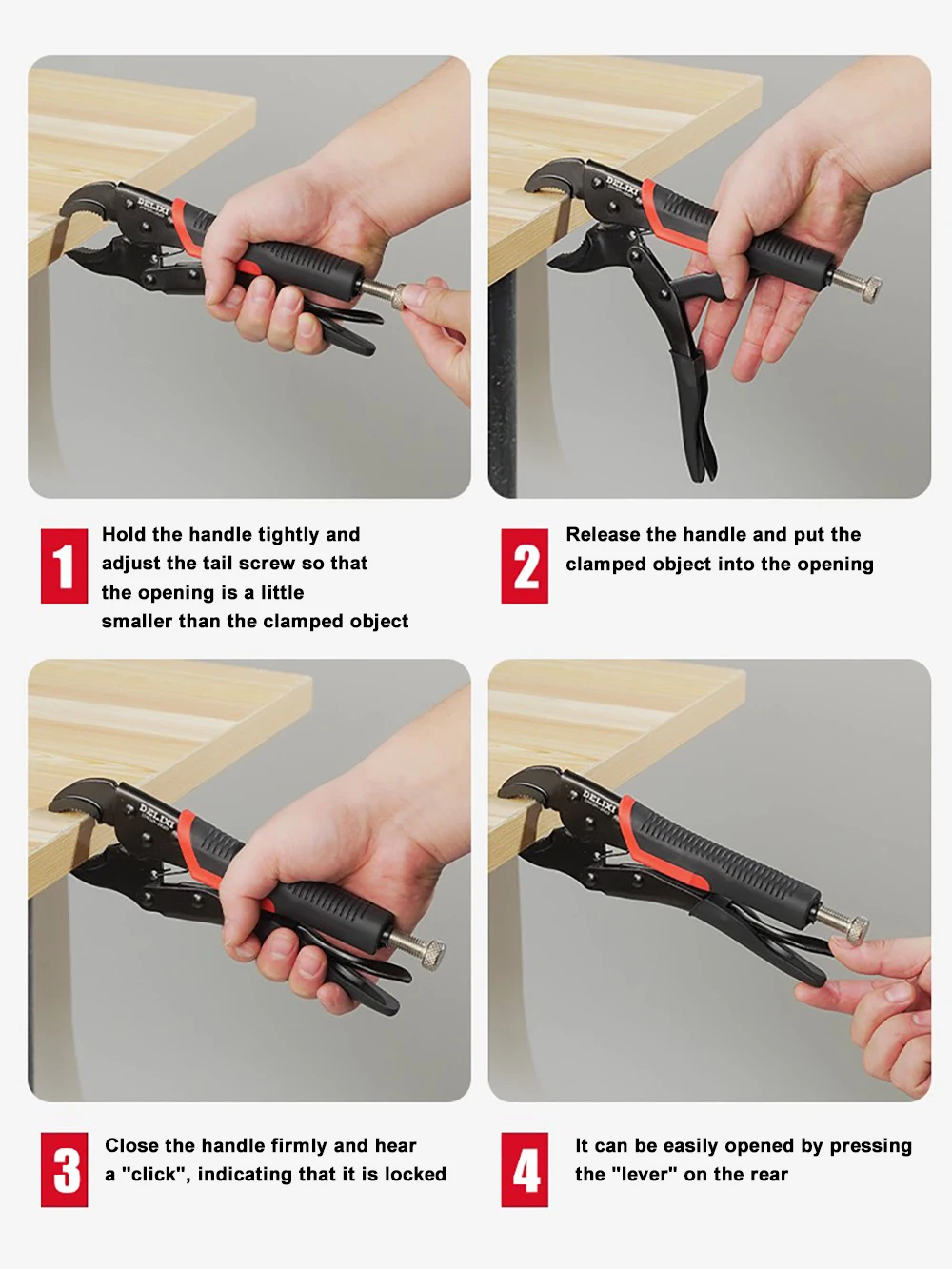 DELIXI

DELIXI

1 Hold the handle tightly and adjust the tail screw so that the opening is a little smaller than the clamped object

2 Release the handle and put the clamped object into the opening

DELIXI

DELIXI

3 Close the handle firmly and hear a "click", indicating that it is locked

4 It can be easily opened by pressing the "lever" on the rear