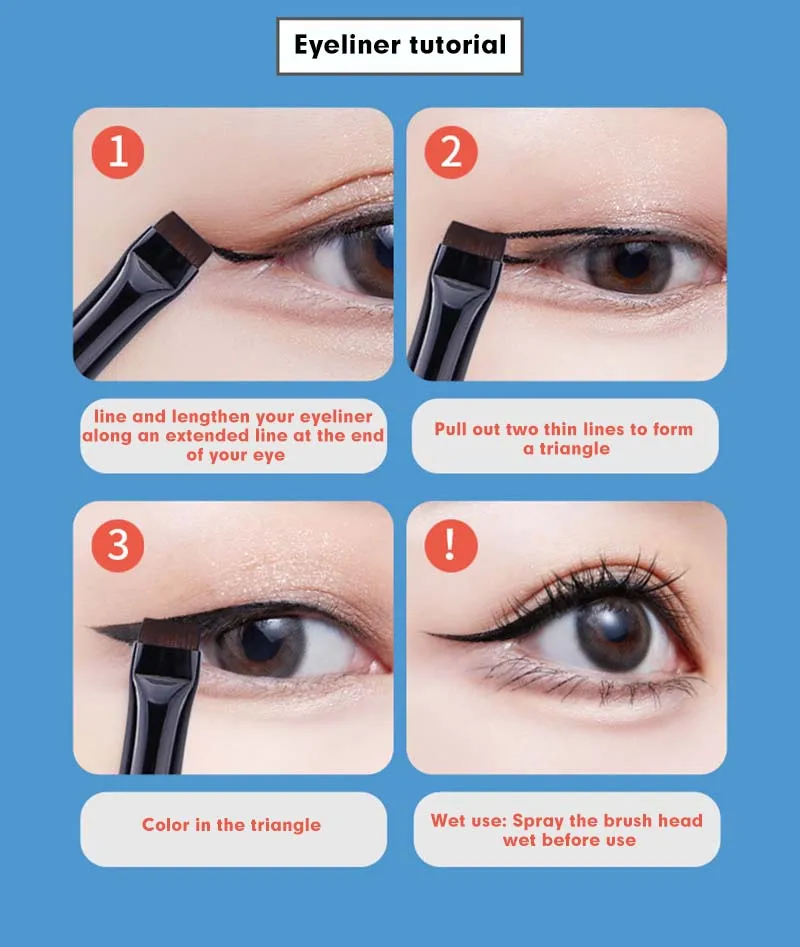 Eyeliner tutorial

1

line and lengthen your eyeliner along an extended line at the end of your eye

2

Pull out two thin lines to form a triangle

3

Color in the triangle

!

Wet use: Spray the brush head wet before use