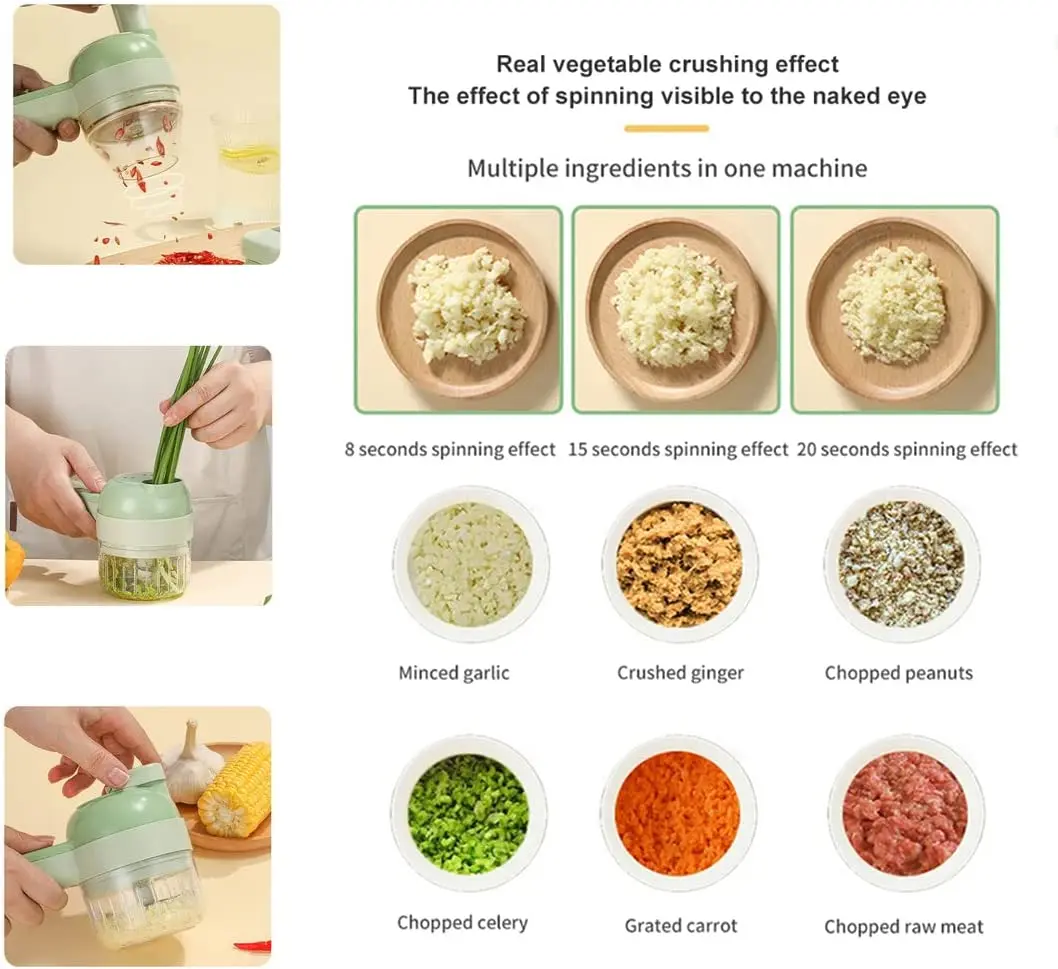 Real vegetable crushing effect
The effect of spinning visible to the naked eye

Multiple ingredients in one machine

8 seconds spinning effect 15 seconds spinning effect 20 seconds spinning effect

Minced garlic
Crushed ginger
Chopped peanuts

Chopped celery
Grated carrot
Chopped raw meat