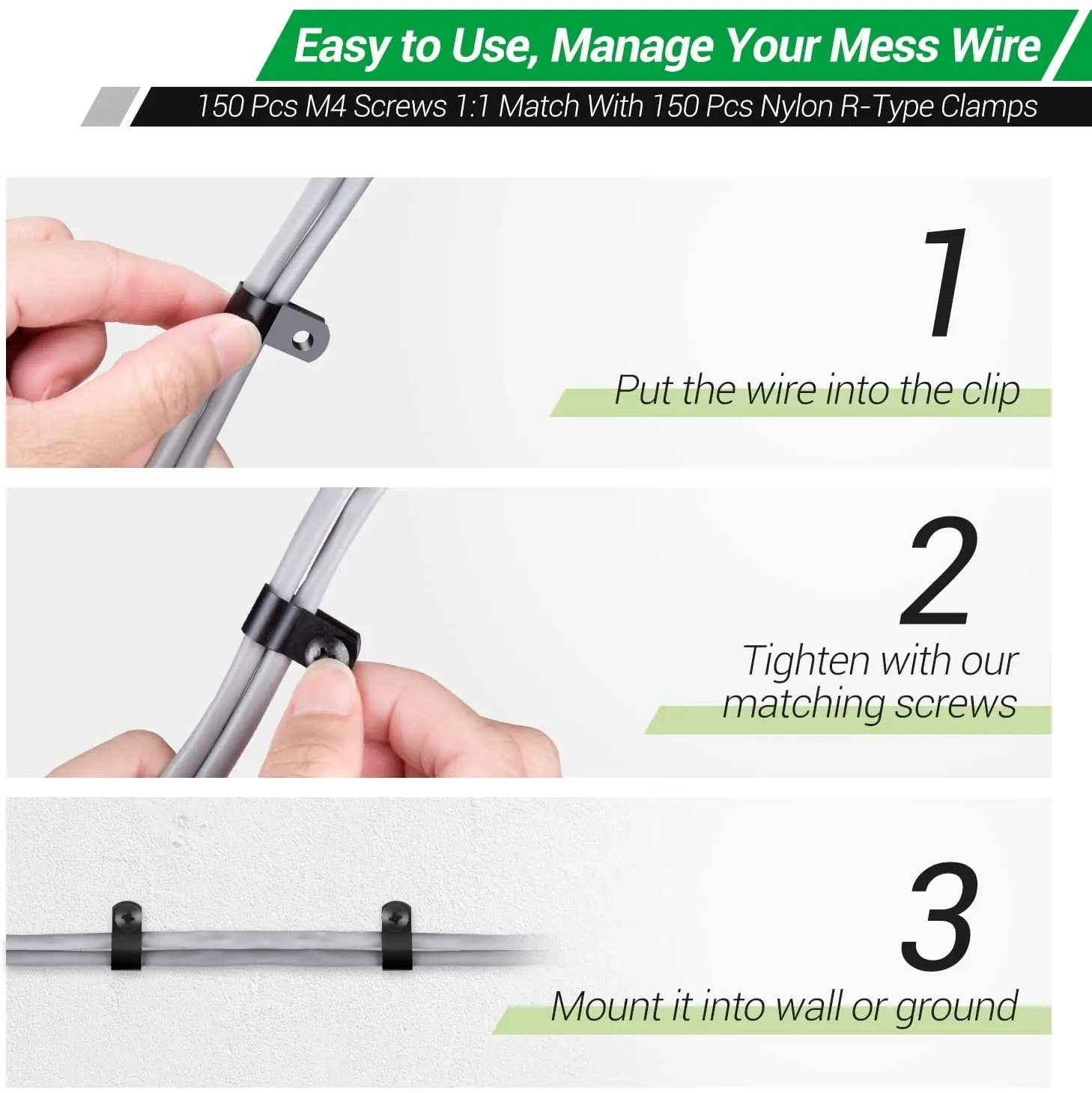 Easy to Use, Manage Your Mess Wire

150 Pcs M4 Screws 1:1 Match With 150 Pcs Nylon R-Type Clamps

1

Put the wire into the clip

2

Tighten with our matching screws

3

Mount it into wall or ground