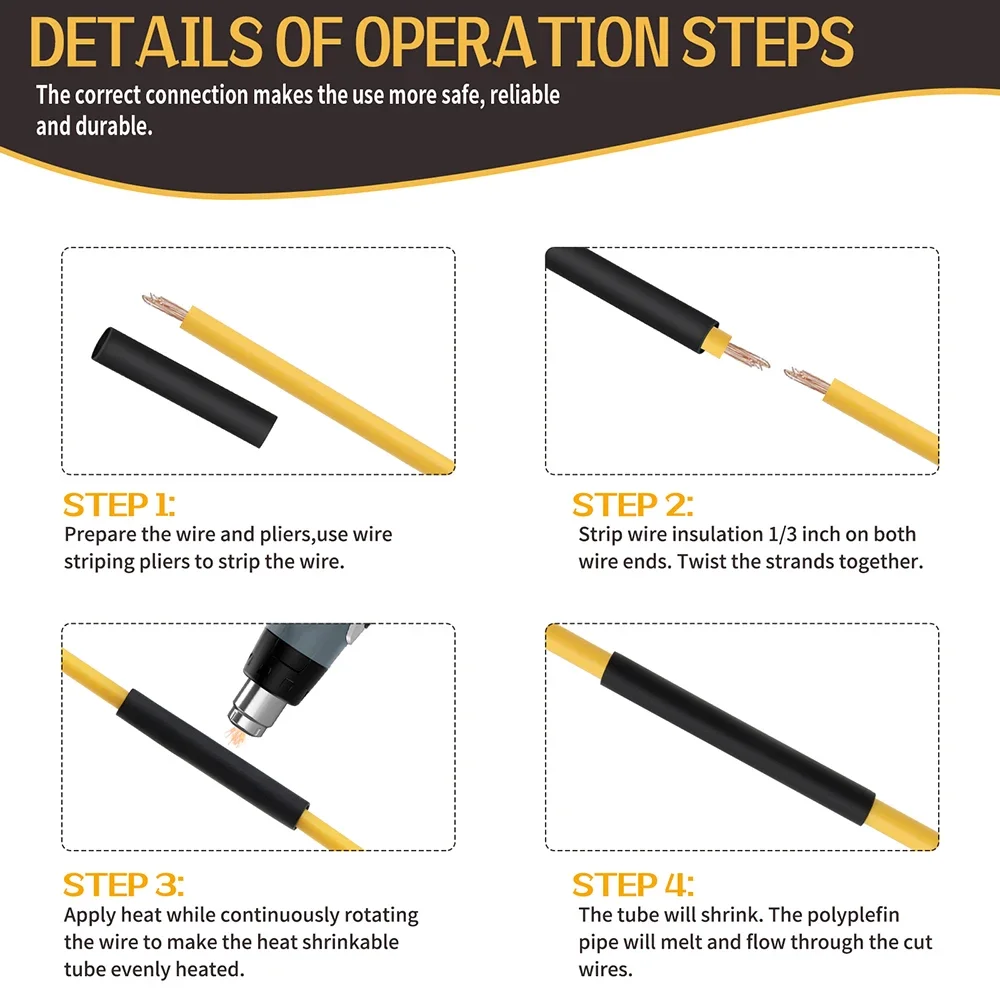 DETAILS OF OPERATION STEPS

The correct connection makes the use more safe, reliable and durable.

STEP 1:
Prepare the wire and pliers,use wire striping pliers to strip the wire.

STEP 2:
Strip wire insulation 1/3 inch on both wire ends. Twist the strands together.

STEP 3:
Apply heat while continuously rotating the wire to make the heat shrinkable tube evenly heated.

STEP 4:
The tube will shrink. The polyplefin pipe will melt and flow through the cut wires.