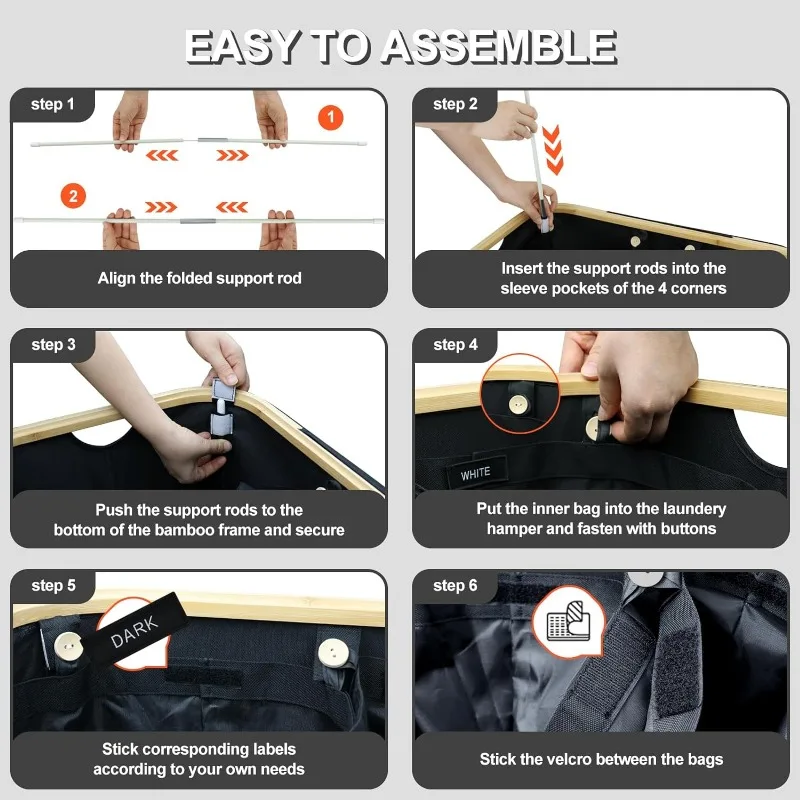 EASY TO ASSEMBLE

step 1

1

2

Align the folded support rod

step 2

Insert the support rods into the sleeve pockets of the 4 corners

step 3

Push the support rods to the bottom of the bamboo frame and secure

step 4

WHITE

Put the inner bag into the laundery hamper and fasten with buttons

step 5

DARK

Stick corresponding labels according to your own needs

step 6

Stick the velcro between the bags