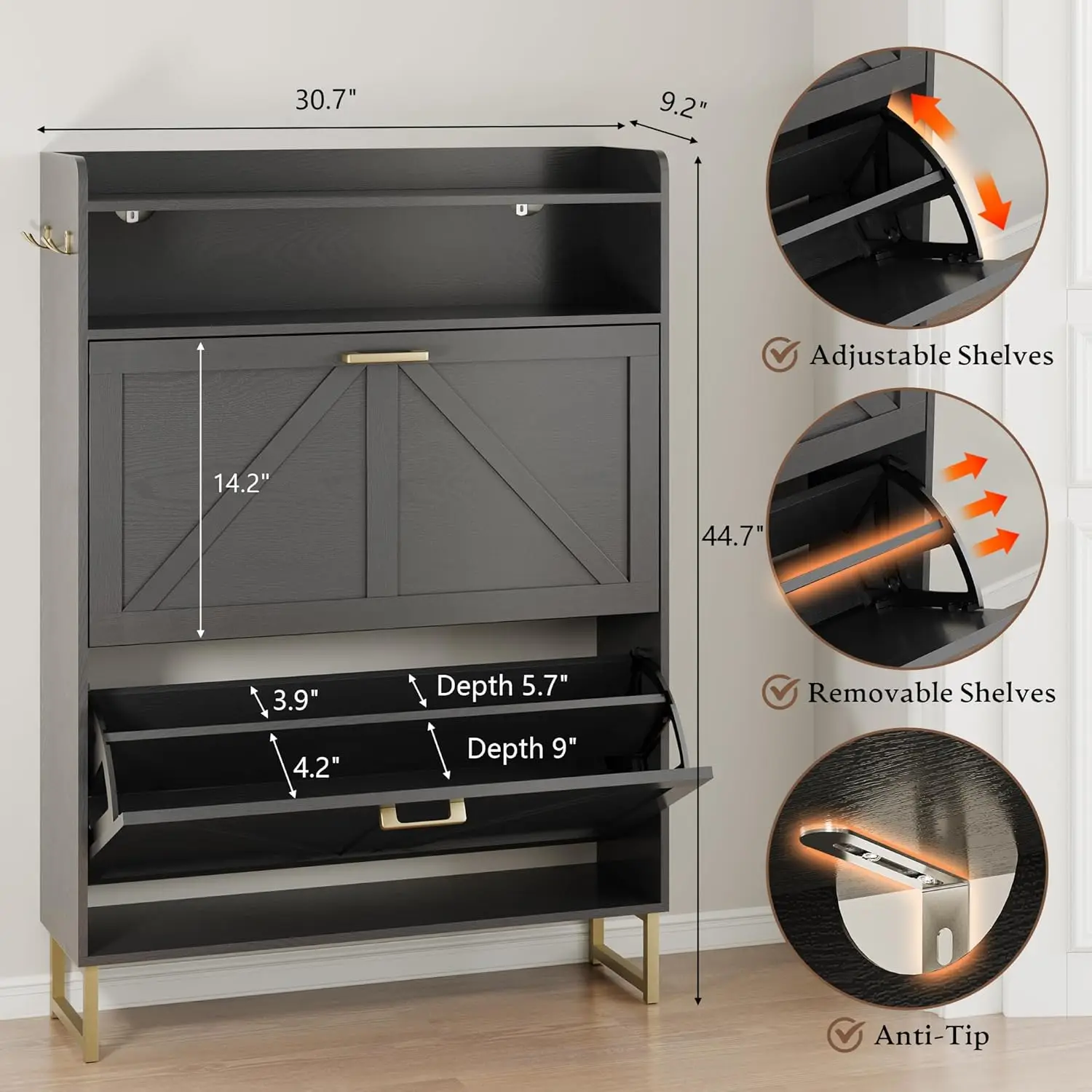 30.7"

9.2"

14.2"

44.7"

3.9"

Depth 5.7"

4.2"

Depth 9"

Adjustable Shelves

Removable Shelves

Anti-Tip