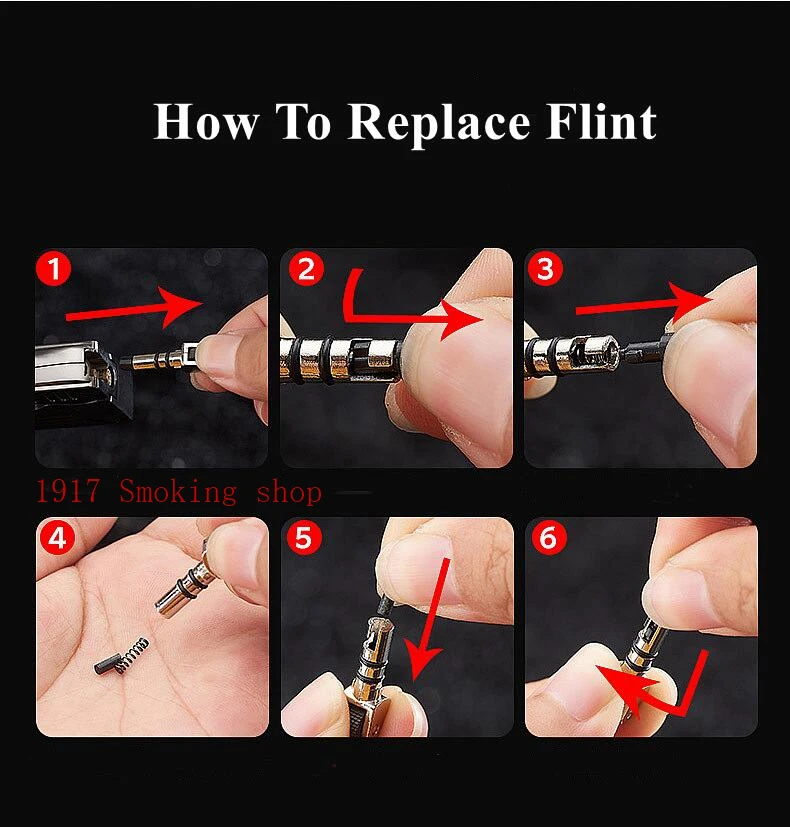 How To Replace Flint

1

2

3

1917 Smoking shop

4

5

6