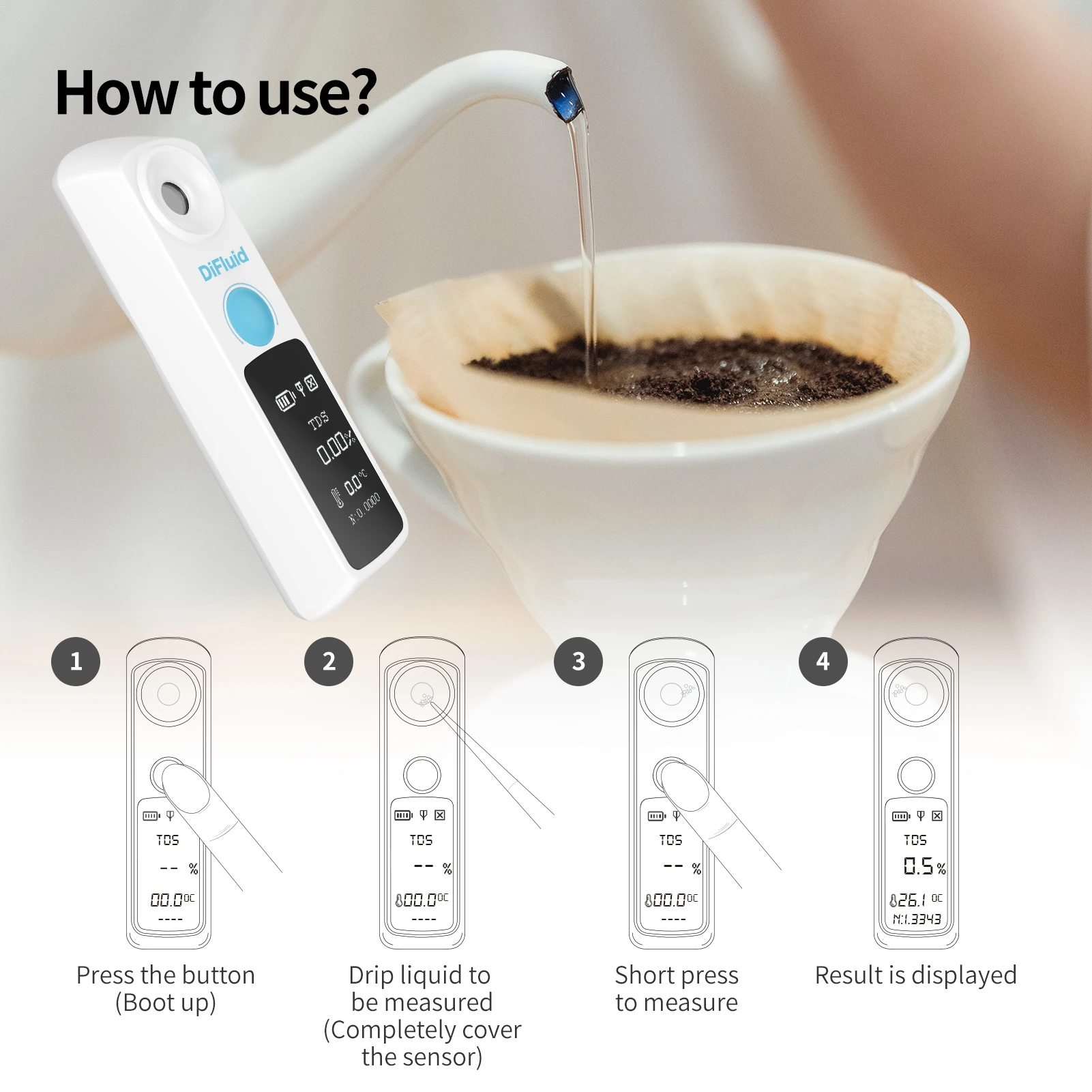 How to use?

DiFluid

TDS
0.00%
0.0°C
N:0.0000

1
TDS
-- %
00.0°C
----
Press the button (Boot up)

2
TDS
-- %
00.0°C
----
Drip liquid to be measured (Completely cover the sensor)

3
TDS
-- %
00.0°C
----
Short press to measure

4
TDS
0.5%
26.1 °C
N:1.3343
Result is displayed