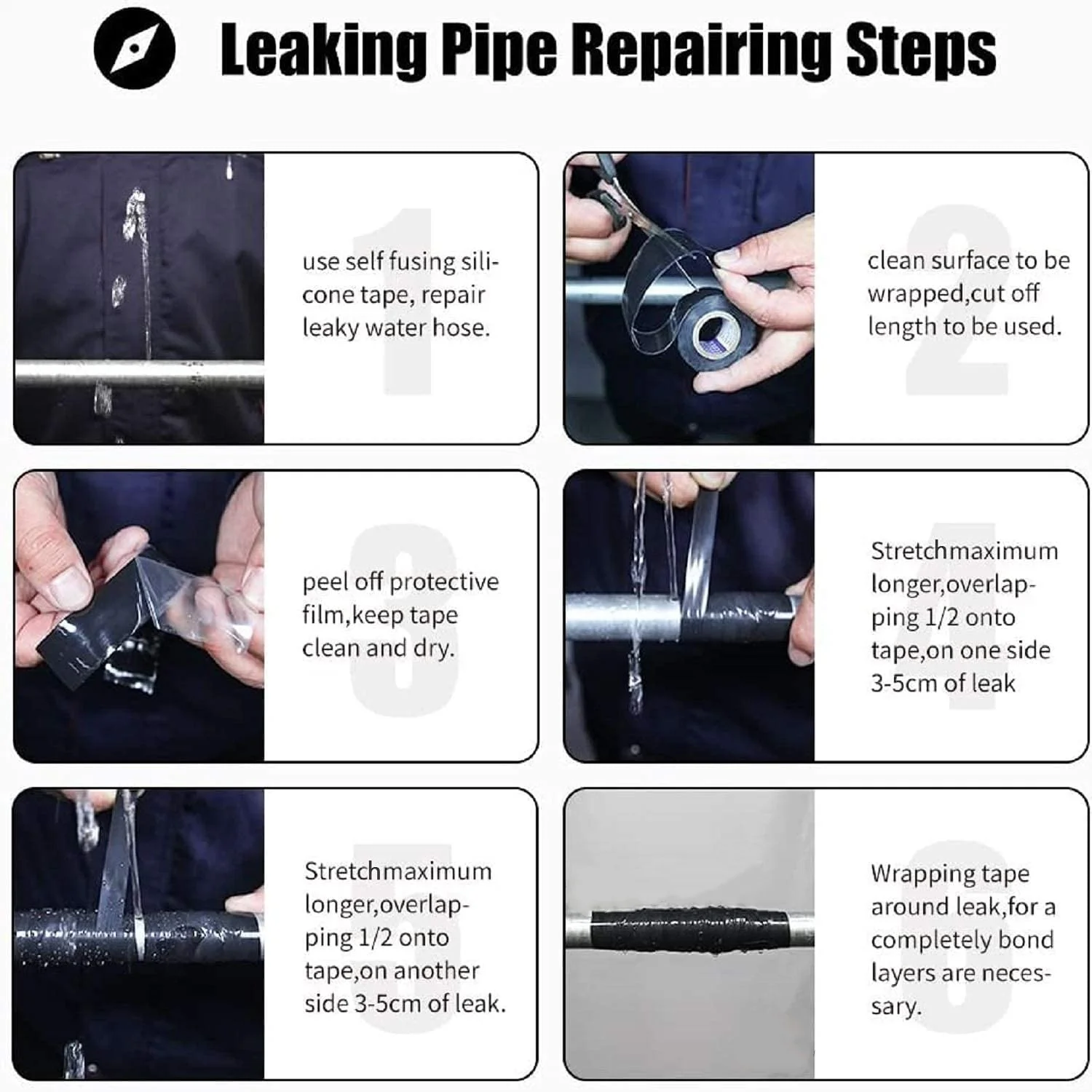 Leaking Pipe Repairing Steps

1
use self fusing silicone tape, repair leaky water hose.

2
clean surface to be wrapped,cut off length to be used.

3
peel off protective film,keep tape clean and dry.

4
Stretchmaximum longer,overlapping 1/2 onto tape,on one side 3-5cm of leak

5
Stretchmaximum longer,overlapping 1/2 onto tape,on another side 3-5cm of leak.

6
Wrapping tape around leak,for a completely bond layers are necessary.