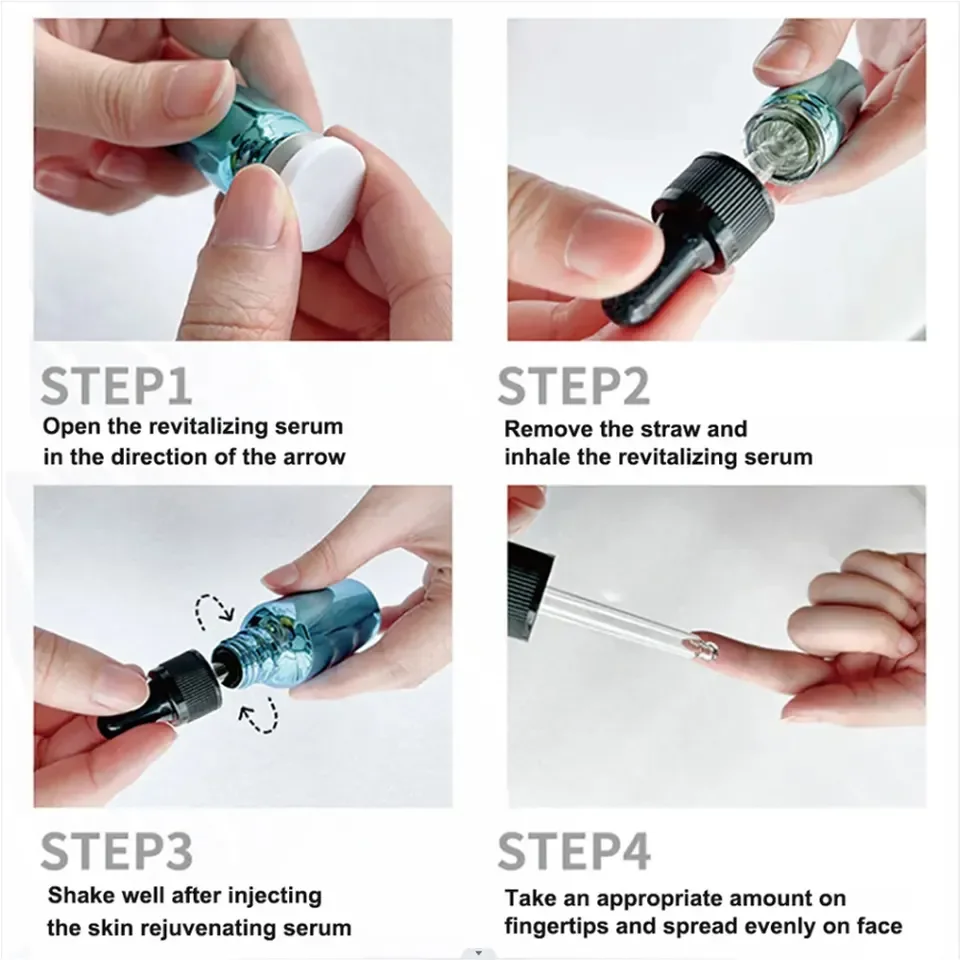 STEP1
Open the revitalizing serum in the direction of the arrow

STEP2
Remove the straw and inhale the revitalizing serum

STEP3
Shake well after injecting the skin rejuvenating serum

STEP4
Take an appropriate amount on fingertips and spread evenly on face