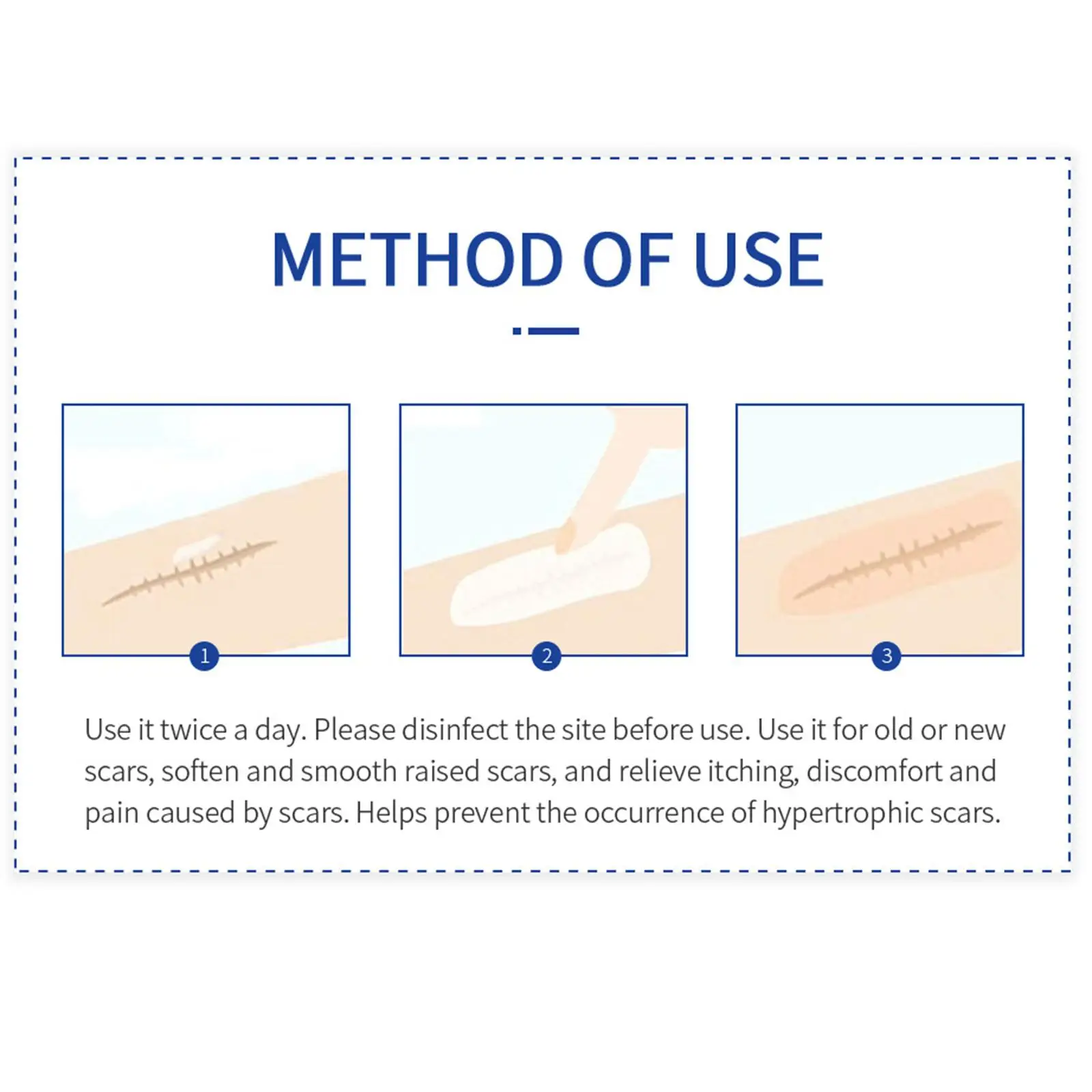 METHOD OF USE

1

2

3

Use it twice a day. Please disinfect the site before use. Use it for old or new scars, soften and smooth raised scars, and relieve itching, discomfort and pain caused by scars. Helps prevent the occurrence of hypertrophic scars.