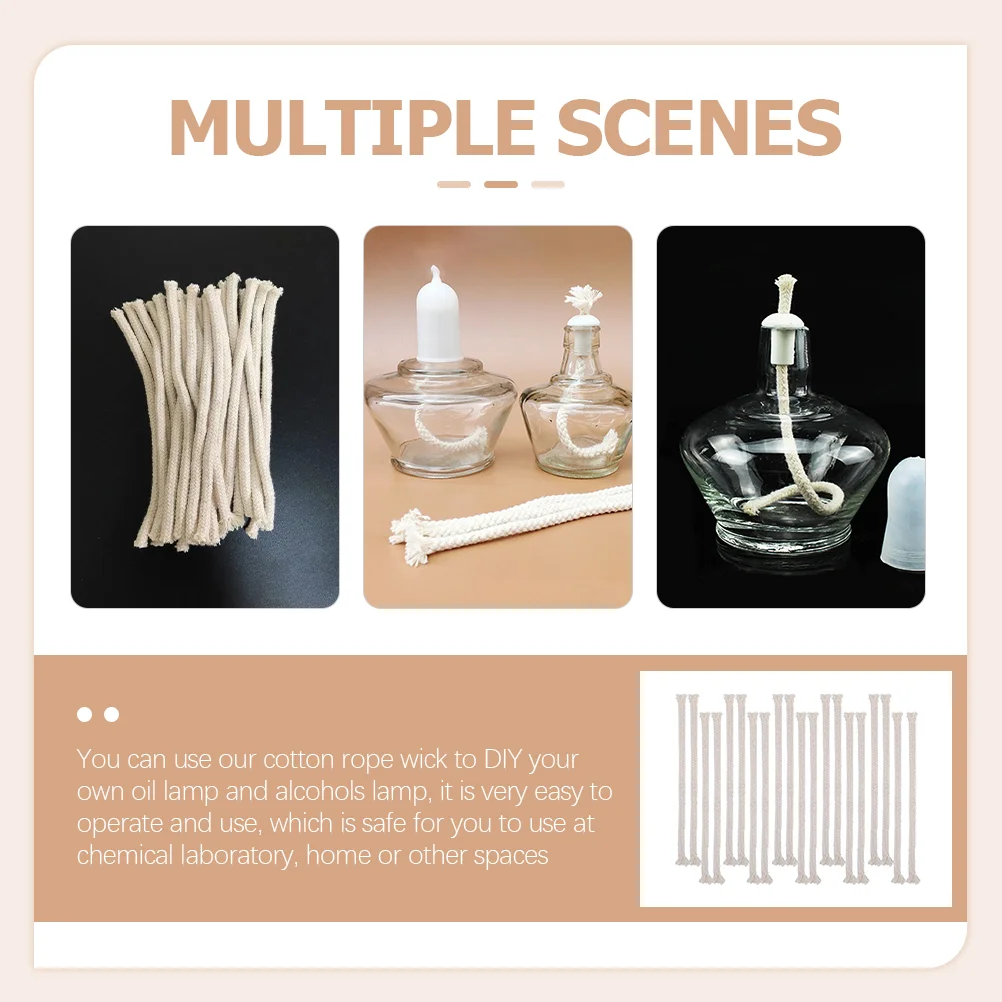 MULTIPLE SCENES

You can use our cotton rope wick to DIY your own oil lamp and alcohols lamp, it is very easy to operate and use, which is safe for you to use at chemical laboratory, home or other spaces