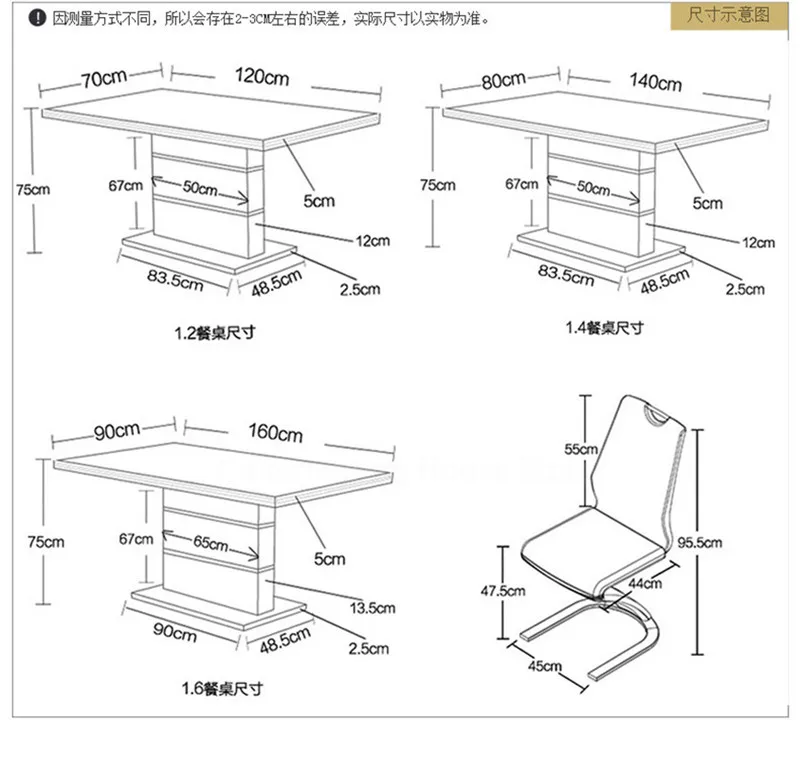 因测量方式不同，所以会存在2-3CM左右的误差，实际尺寸以实物为准。

尺寸示意图

70cm
120cm
75cm
67cm
50cm
5cm
12cm
83.5cm
48.5cm
2.5cm
1.2餐桌尺寸

80cm
140cm
75cm
67cm
50cm
5cm
12cm
83.5cm
48.5cm
2.5cm
1.4餐桌尺寸

90cm
160cm
75cm
67cm
65cm
5cm
13.5cm
90cm
48.5cm
2.5cm
1.6餐桌尺寸

55cm
95.5cm
47.5cm
44cm
45cm