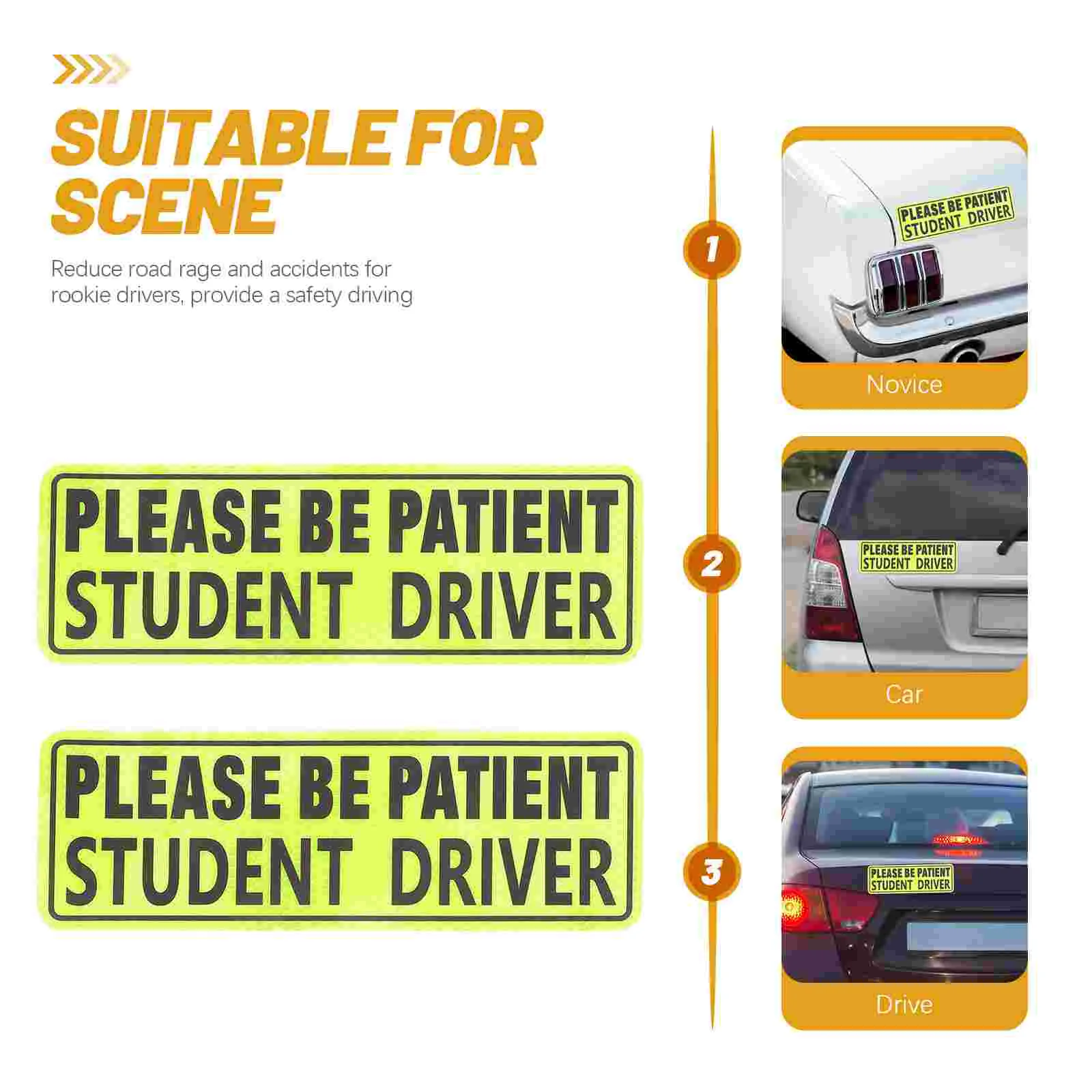 SUITABLE FOR SCENE

Reduce road rage and accidents for rookie drivers, provide a safety driving

PLEASE BE PATIENT
STUDENT DRIVER

PLEASE BE PATIENT
STUDENT DRIVER

1

PLEASE BE PATIENT
STUDENT DRIVER

Novice

2

PLEASE BE PATIENT
STUDENT DRIVER

Car

3

PLEASE BE PATIENT
STUDENT DRIVER

Drive