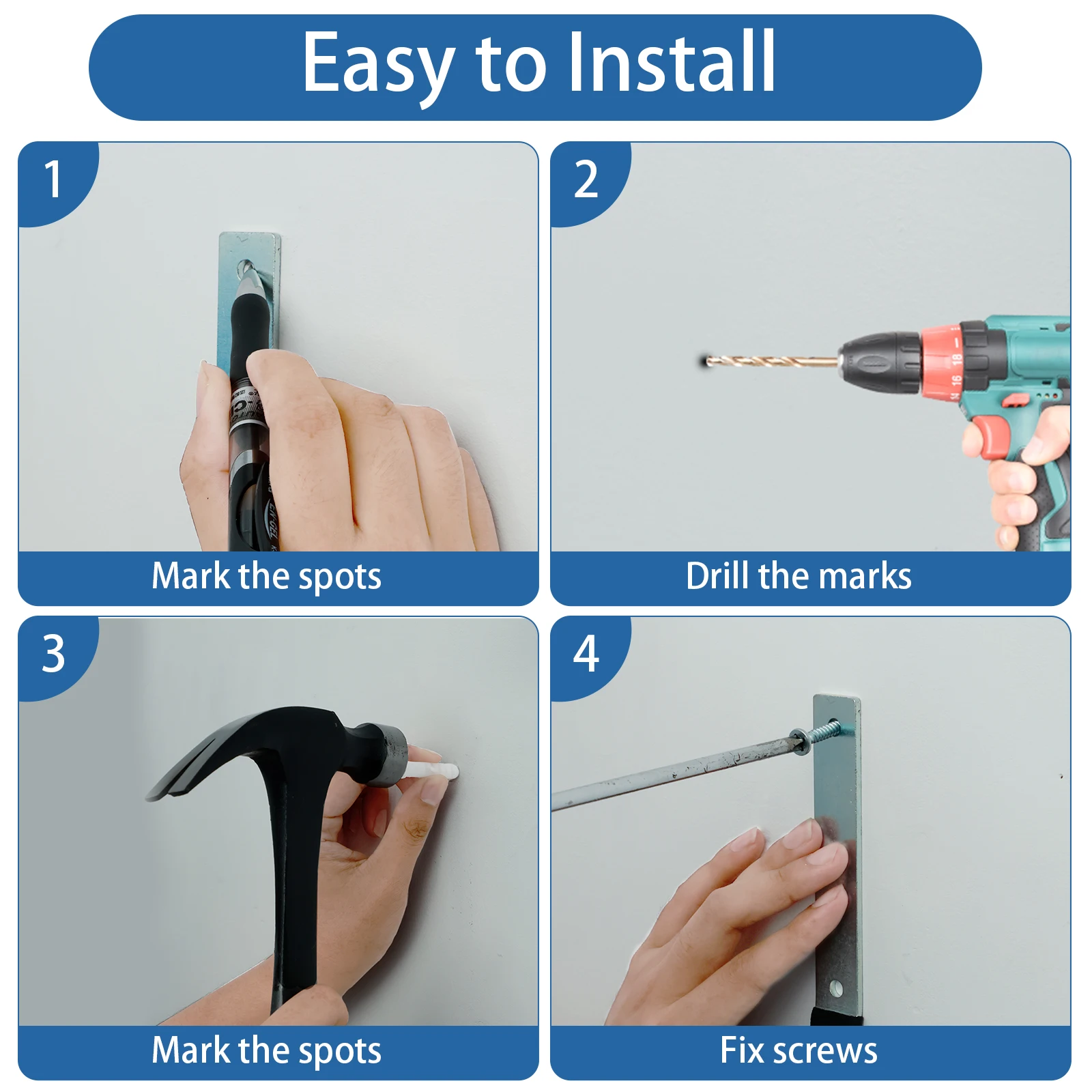 Easy to Install

1

Mark the spots

2

Drill the marks

3

Mark the spots

4

Fix screws