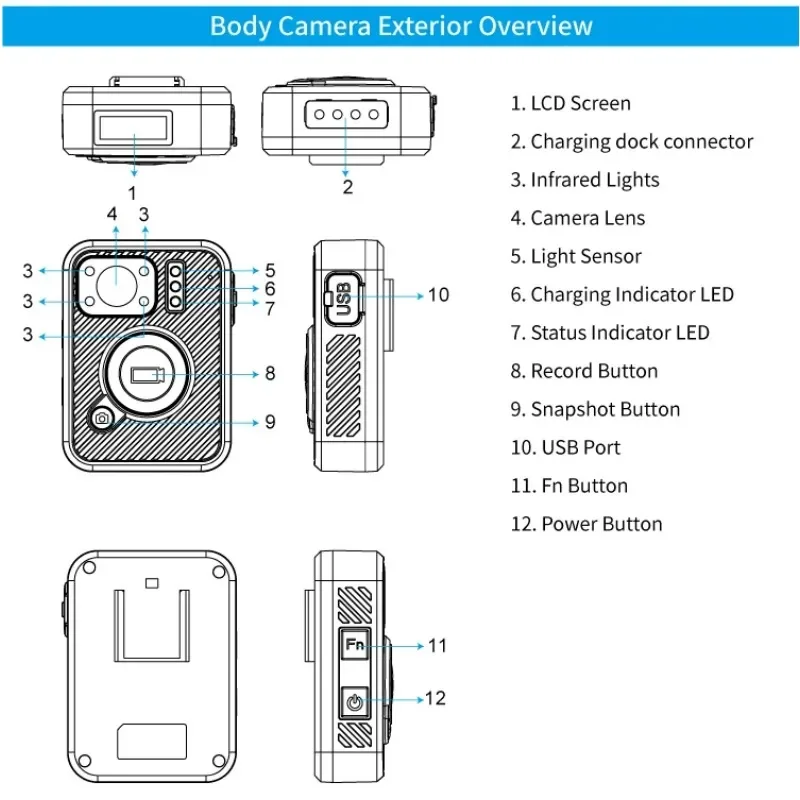 Body Camera Exterior Overview

1

2

4 3

3
3
3

5
6
7

8

9

USB

10

Fn

11

12

1. LCD Screen
2. Charging dock connector
3. Infrared Lights
4. Camera Lens
5. Light Sensor
6. Charging Indicator LED
7. Status Indicator LED
8. Record Button
9. Snapshot Button
10. USB Port
11. Fn Button
12. Power Button