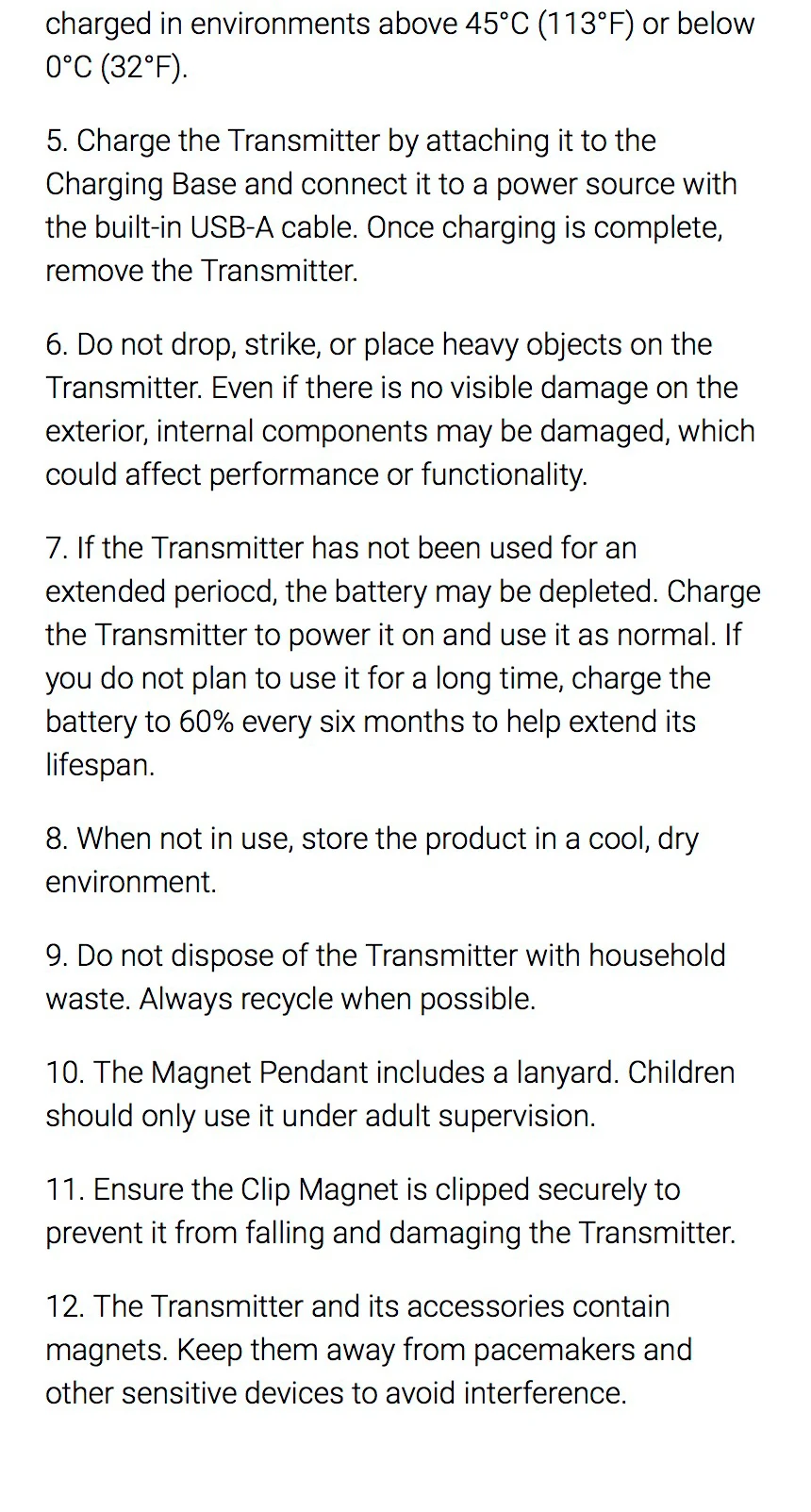 charged in environments above 45°C (113°F) or below 0°C (32°F).

5. Charge the Transmitter by attaching it to the Charging Base and connect it to a power source with the built-in USB-A cable. Once charging is complete, remove the Transmitter.

6. Do not drop, strike, or place heavy objects on the Transmitter. Even if there is no visible damage on the exterior, internal components may be damaged, which could affect performance or functionality.

7. If the Transmitter has not been used for an extended periocd, the battery may be depleted. Charge the Transmitter to power it on and use it as normal. If you do not plan to use it for a long time, charge the battery to 60% every six months to help extend its lifespan.

8. When not in use, store the product in a cool, dry environment.

9. Do not dispose of the Transmitter with household waste. Always recycle when possible.

10. The Magnet Pendant includes a lanyard. Children should only use it under adult supervision.

11. Ensure the Clip Magnet is clipped securely to prevent it from falling and damaging the Transmitter.

12. The Transmitter and its accessories contain magnets. Keep them away from pacemakers and other sensitive devices to avoid interference.