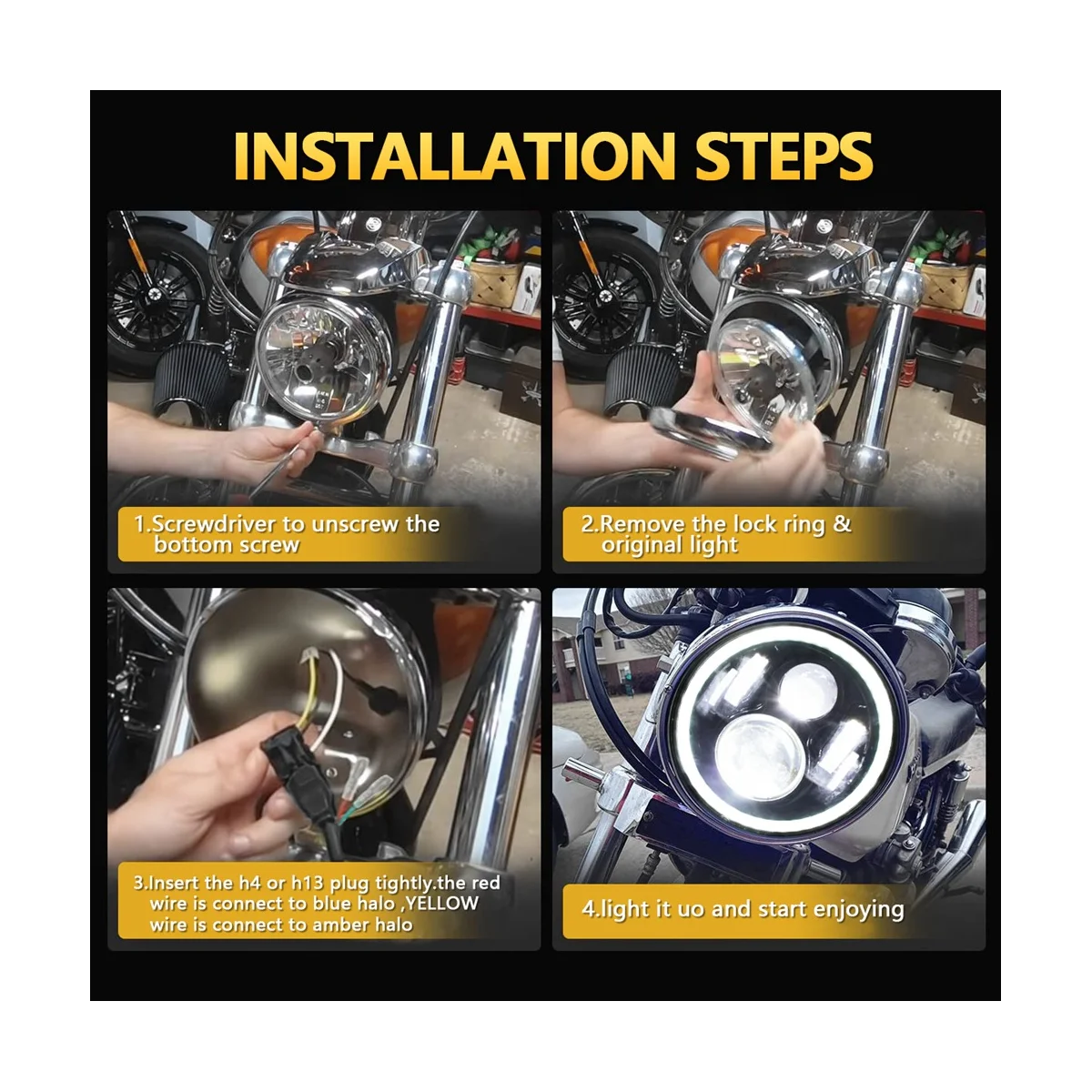 INSTALLATION STEPS

1.Screwdriver to unscrew the bottom screw

2.Remove the lock ring & original light

3.Insert the h4 or h13 plug tightly.the red wire is connect to blue halo ,YELLOW wire is connect to amber halo

4.light it uo and start enjoying