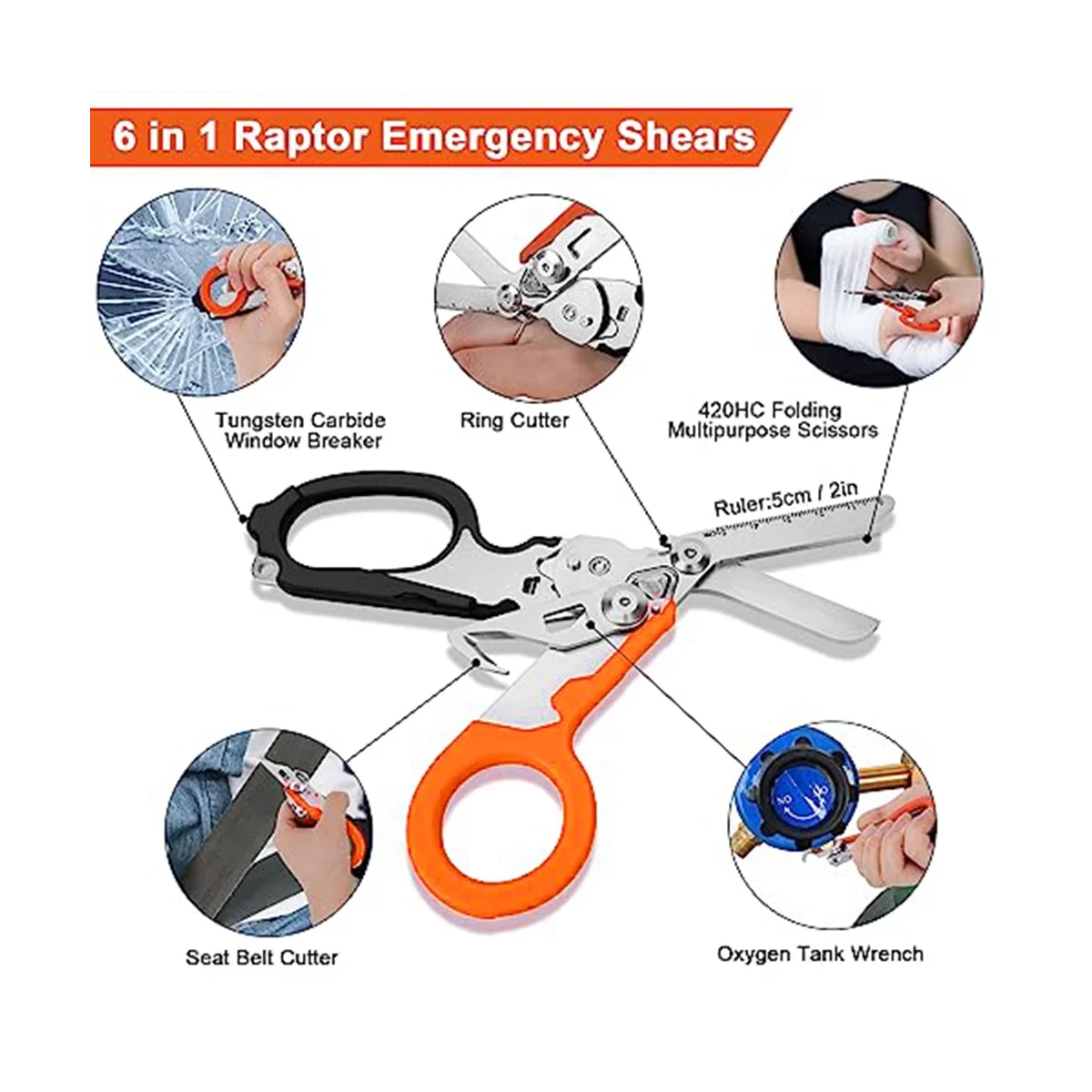 6 in 1 Raptor Emergency Shears

Tungsten Carbide Window Breaker

Ring Cutter

420HC Folding Multipurpose Scissors

Ruler:5cm / 2in

Seat Belt Cutter

Oxygen Tank Wrench