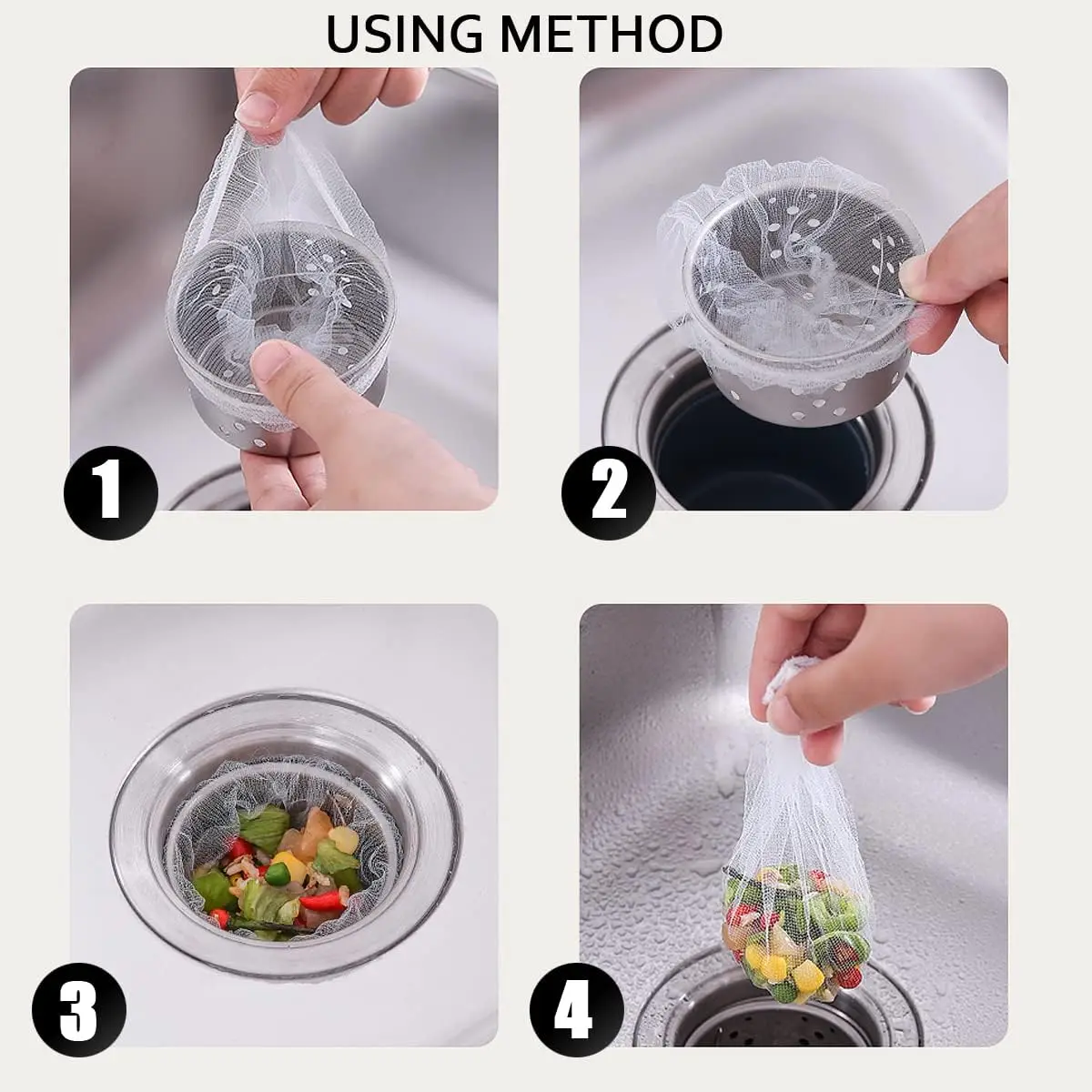 USING METHOD

1

2

3

4