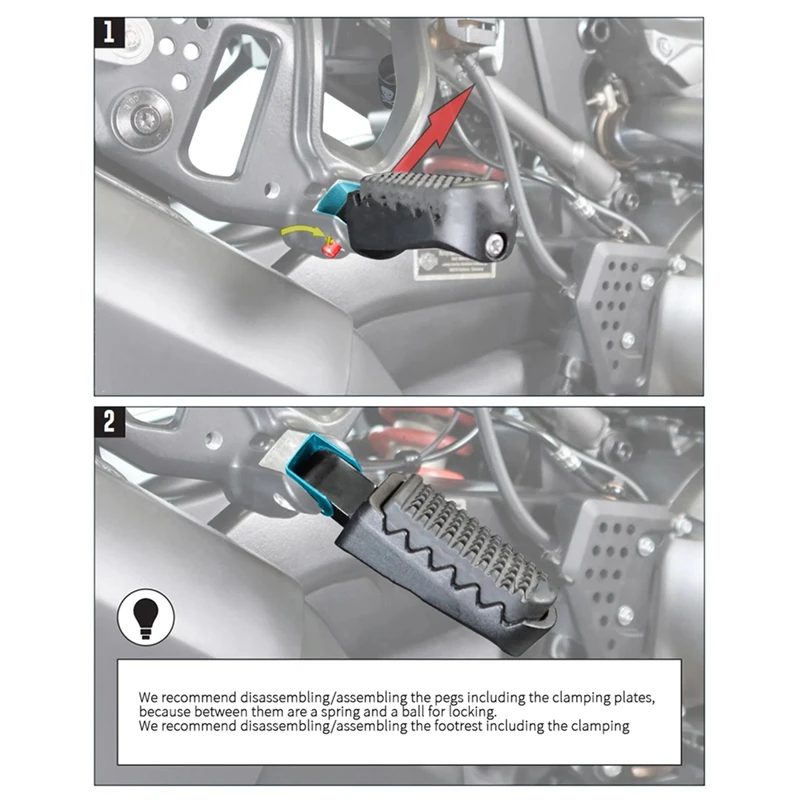 1

2

We recommend disassembling/assembling the pegs including the clamping plates, because between them are a spring and a ball for locking.
We recommend disassembling/assembling the footrest including the clamping