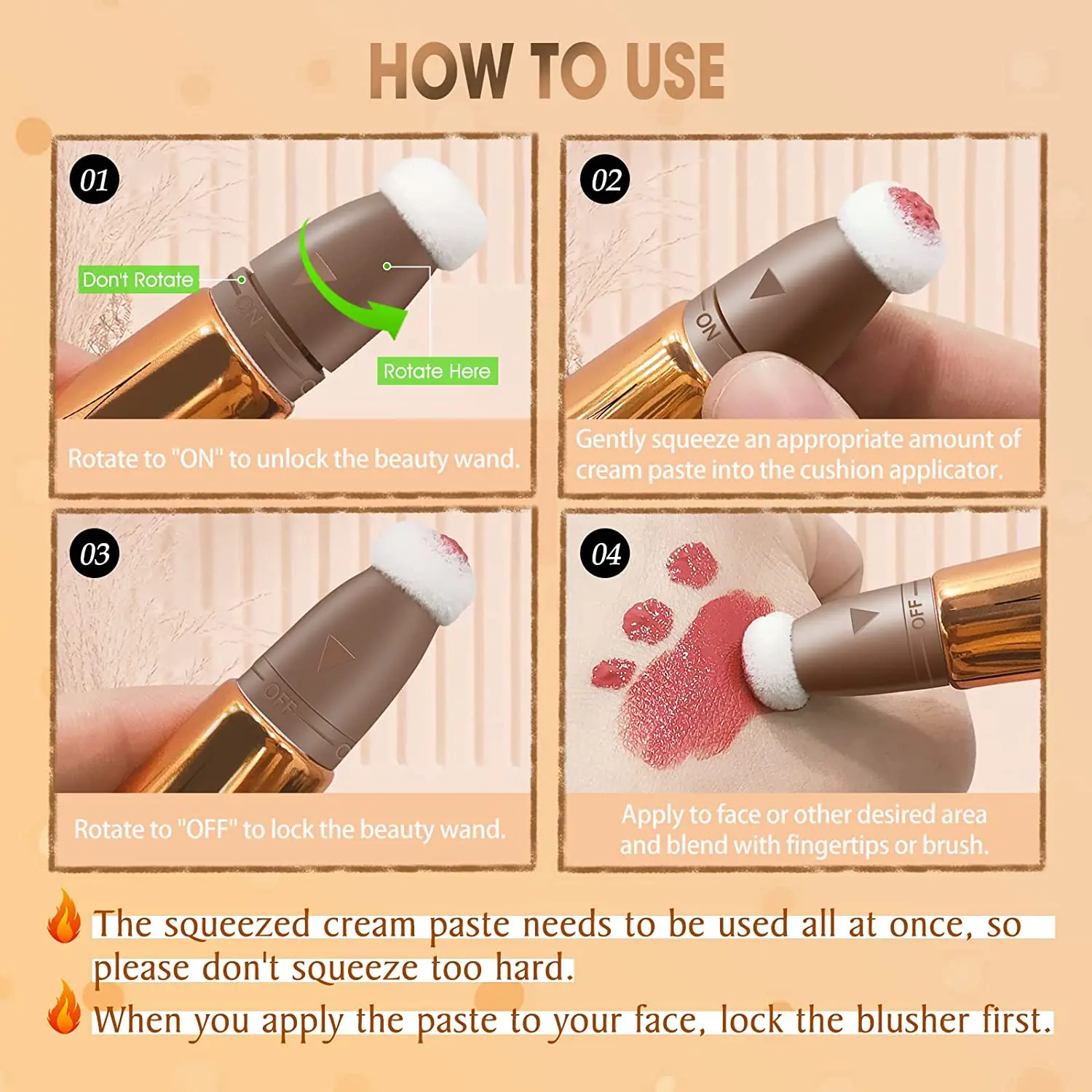 HOW TO USE

01

Don't Rotate

ON

Rotate Here

Rotate to "ON" to unlock the beauty wand.

02

ON

Gently squeeze an appropriate amount of cream paste into the cushion applicator.

03

OFF

Rotate to "OFF" to lock the beauty wand.

04

OFF

Apply to face or other desired area and blend with fingertips or brush.

The squeezed cream paste needs to be used all at once, so please don't squeeze too hard.

When you apply the paste to your face, lock the blusher first.