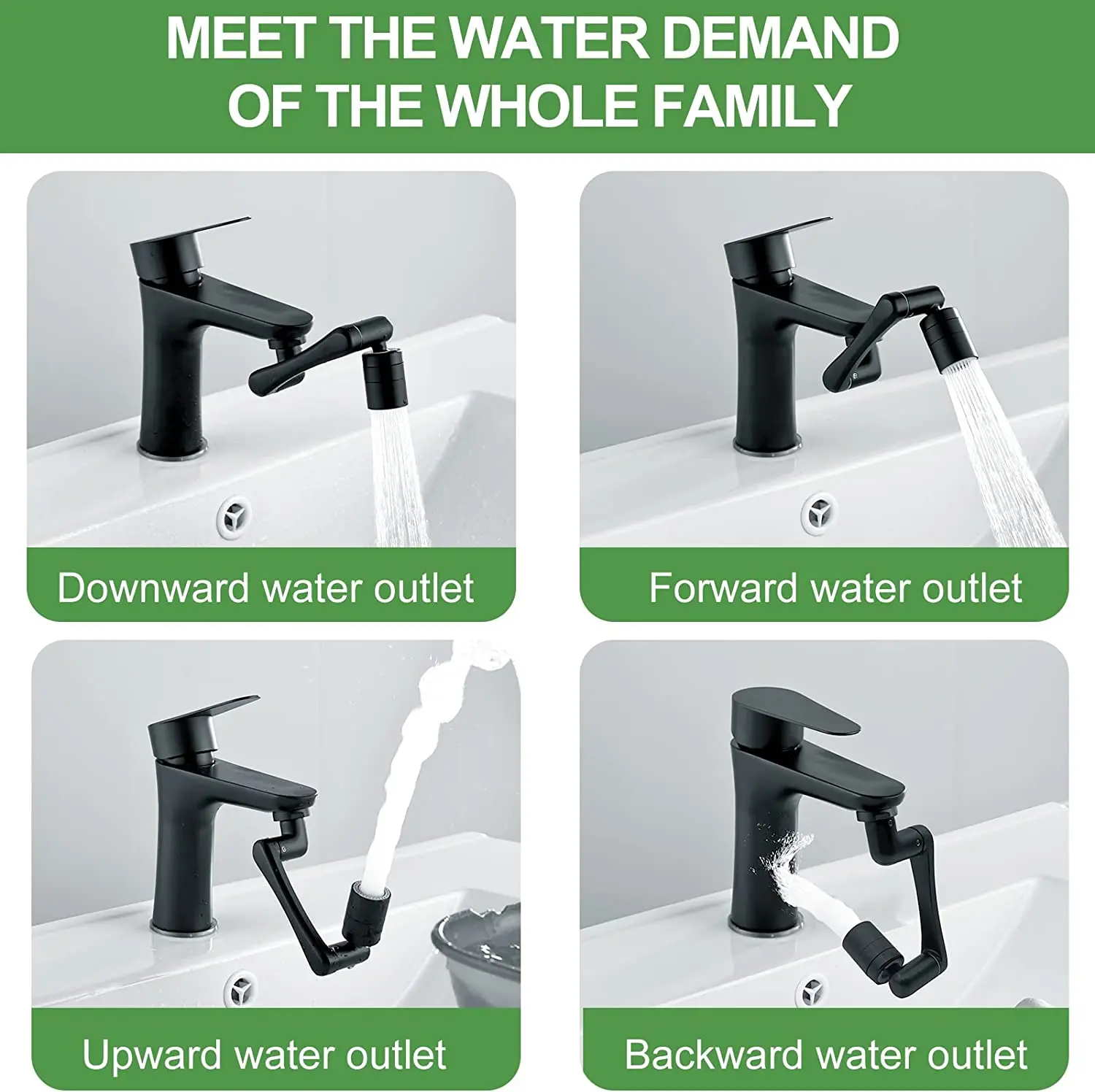 MEET THE WATER DEMAND OF THE WHOLE FAMILY

Downward water outlet

Forward water outlet

Upward water outlet

Backward water outlet