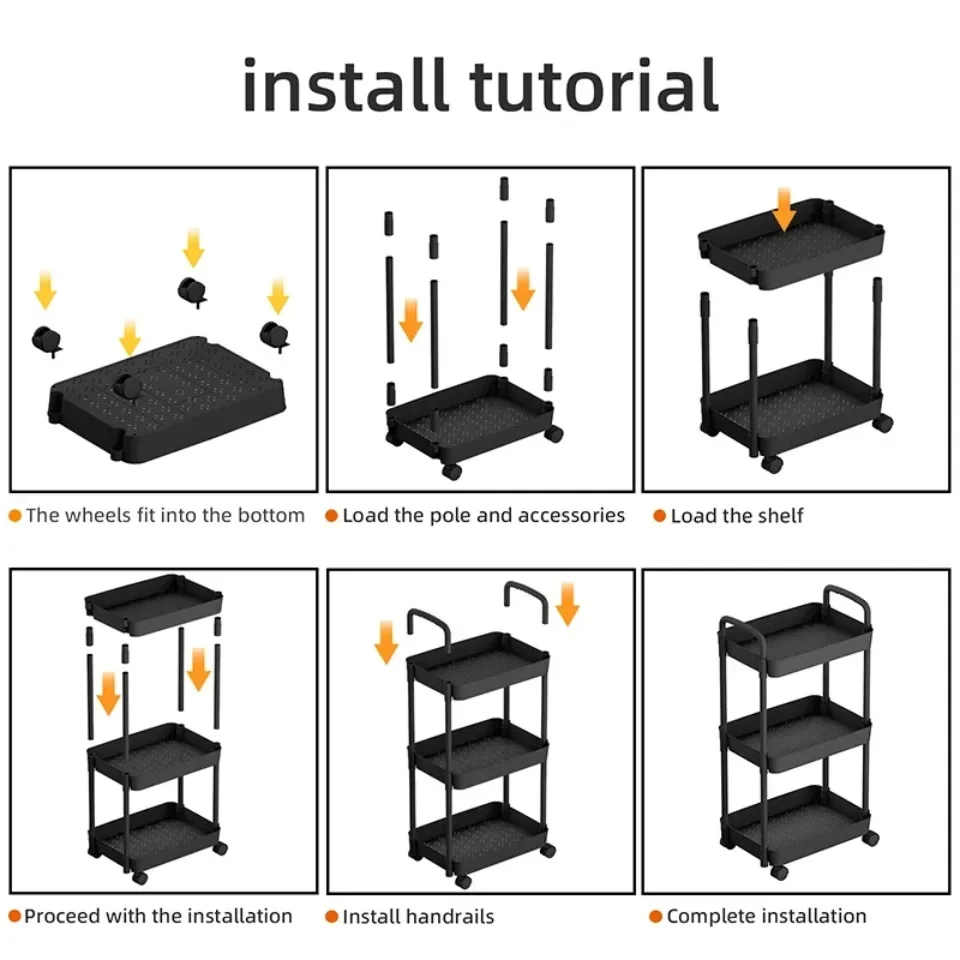 install tutorial

The wheels fit into the bottom

Load the pole and accessories

Load the shelf

Proceed with the installation

Install handrails

Complete installation