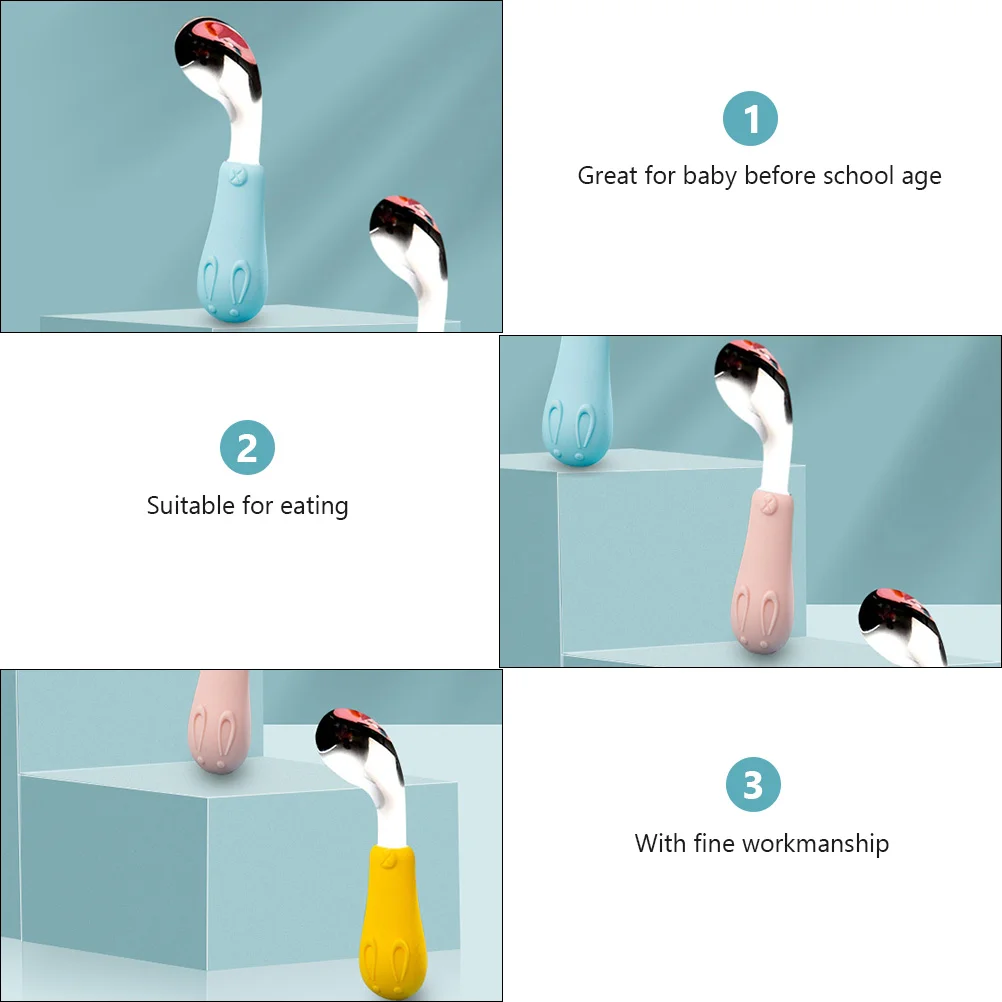 1

Great for baby before school age

2

Suitable for eating

3

With fine workmanship