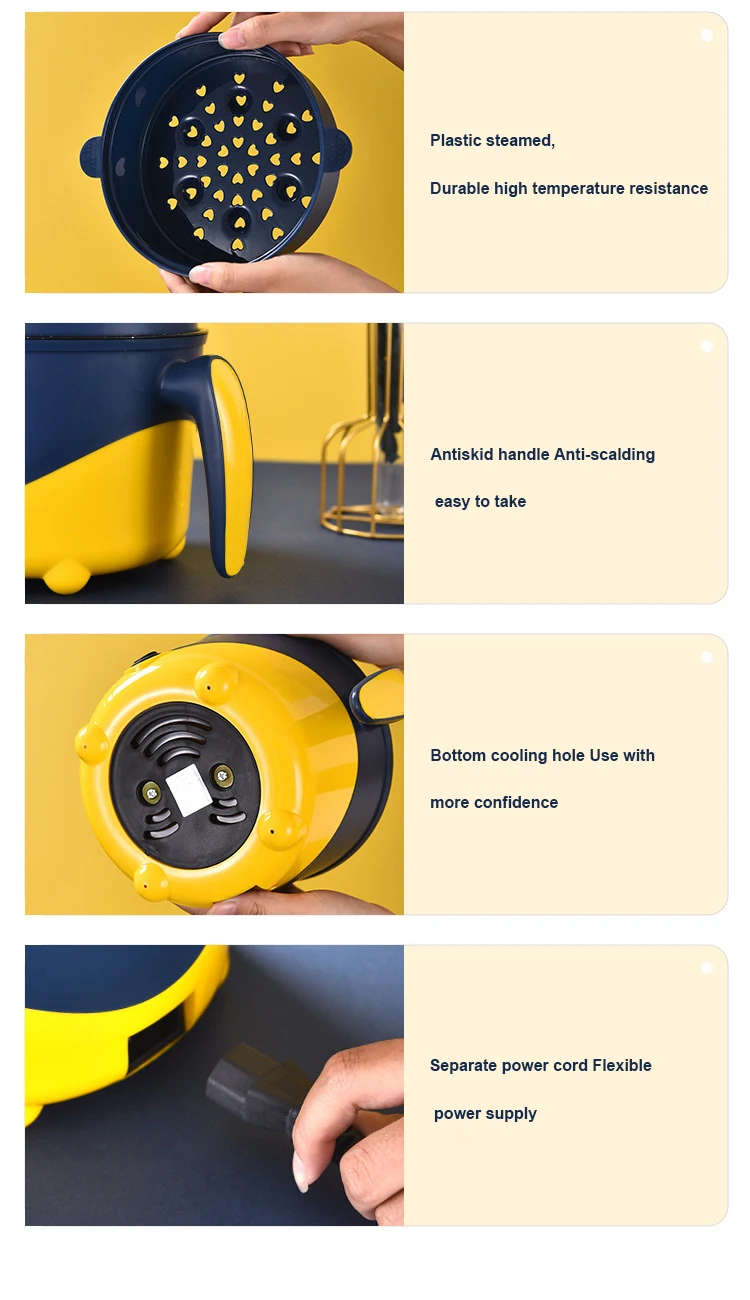 Plastic steamed,

Durable high temperature resistance

Antiskid handle Anti-scalding

easy to take

Bottom cooling hole Use with

more confidence

Separate power cord Flexible

power supply