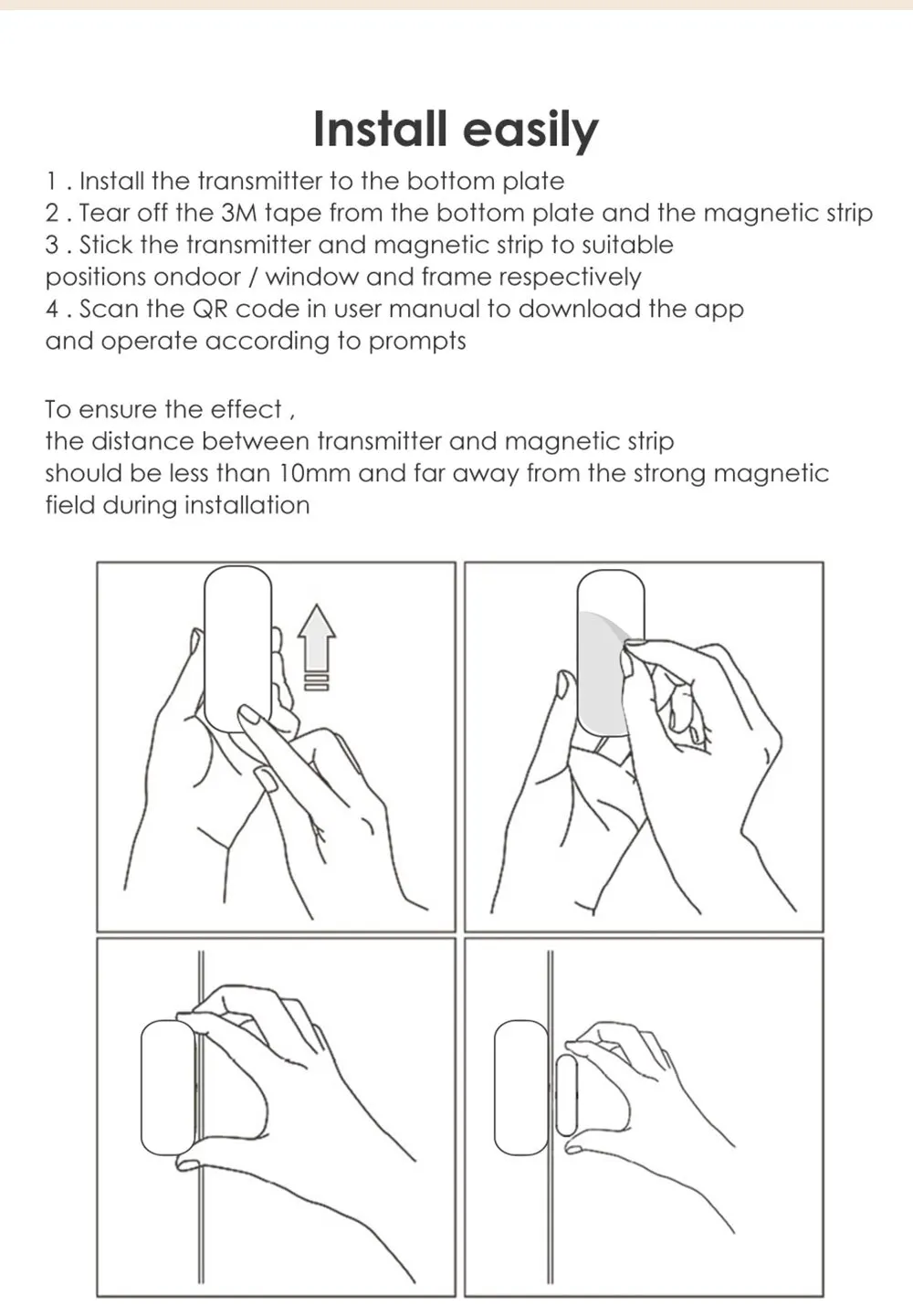 Install easily

1 . Install the transmitter to the bottom plate
2 . Tear off the 3M tape from the bottom plate and the magnetic strip
3 . Stick the transmitter and magnetic strip to suitable positions ondoor / window and frame respectively
4 . Scan the QR code in user manual to download the app and operate according to prompts

To ensure the effect ,
the distance between transmitter and magnetic strip should be less than 10mm and far away from the strong magnetic field during installation