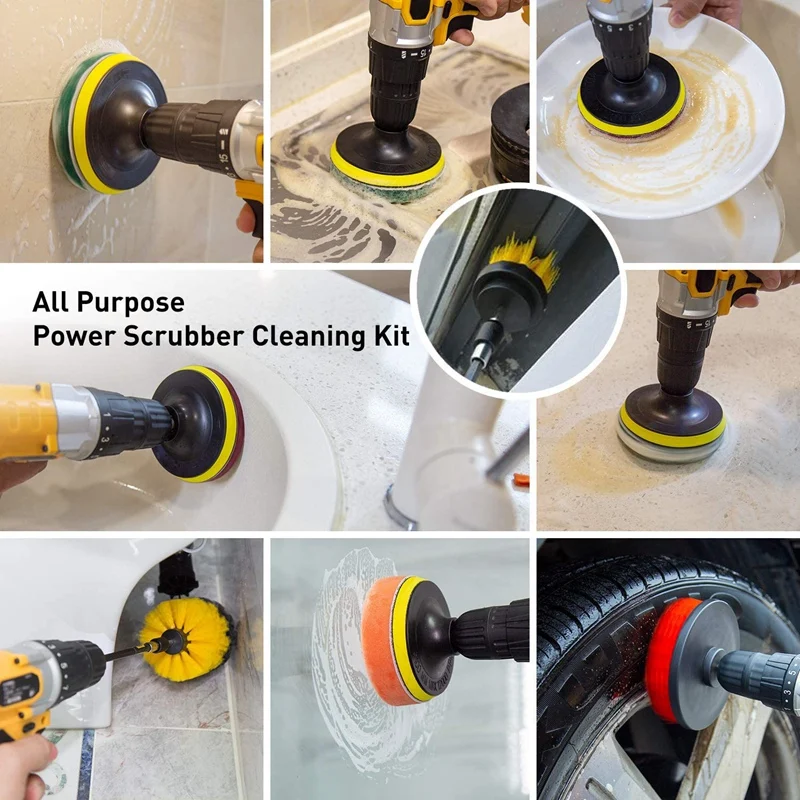 All Purpose
Power Scrubber Cleaning Kit