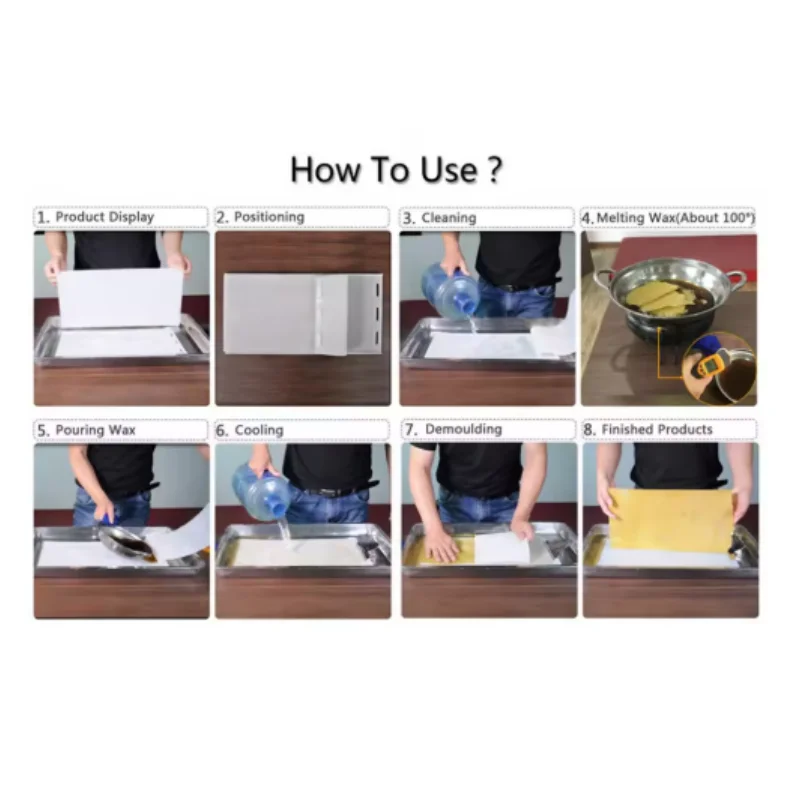 How To Use ?

1. Product Display

2. Positioning

3. Cleaning

4. Melting Wax(About 100°)

5. Pouring Wax

6. Cooling

7. Demoulding

8. Finished Products